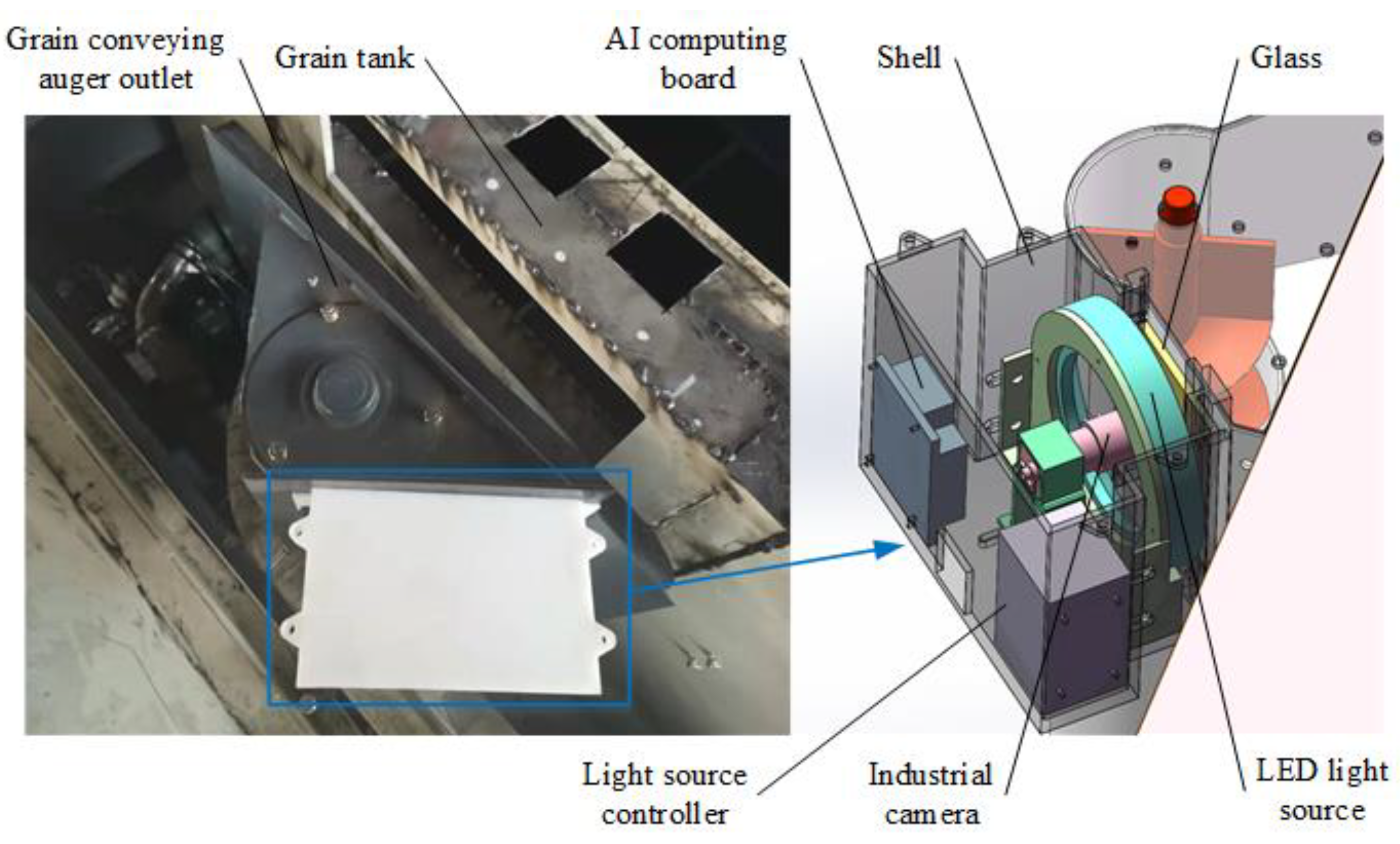 Grain conveying auger outlet

Grain tank

AI computing board

Shell

Glass

Light source controller

Industrial camera

LED light source