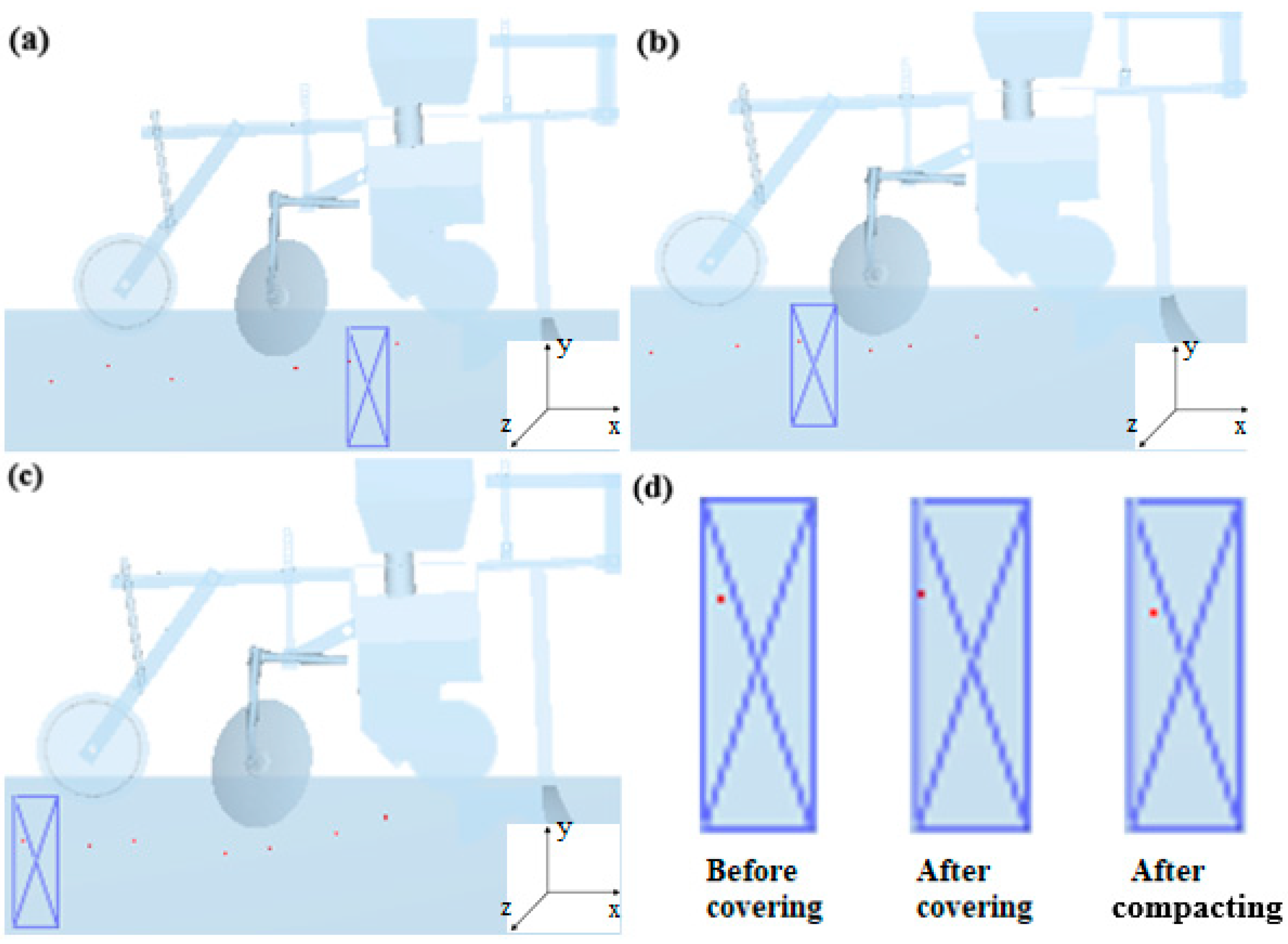 (a)

y
z
x

(b)

y
z
x

(c)

y
z
x

(d)

Before covering

After covering

After compacting