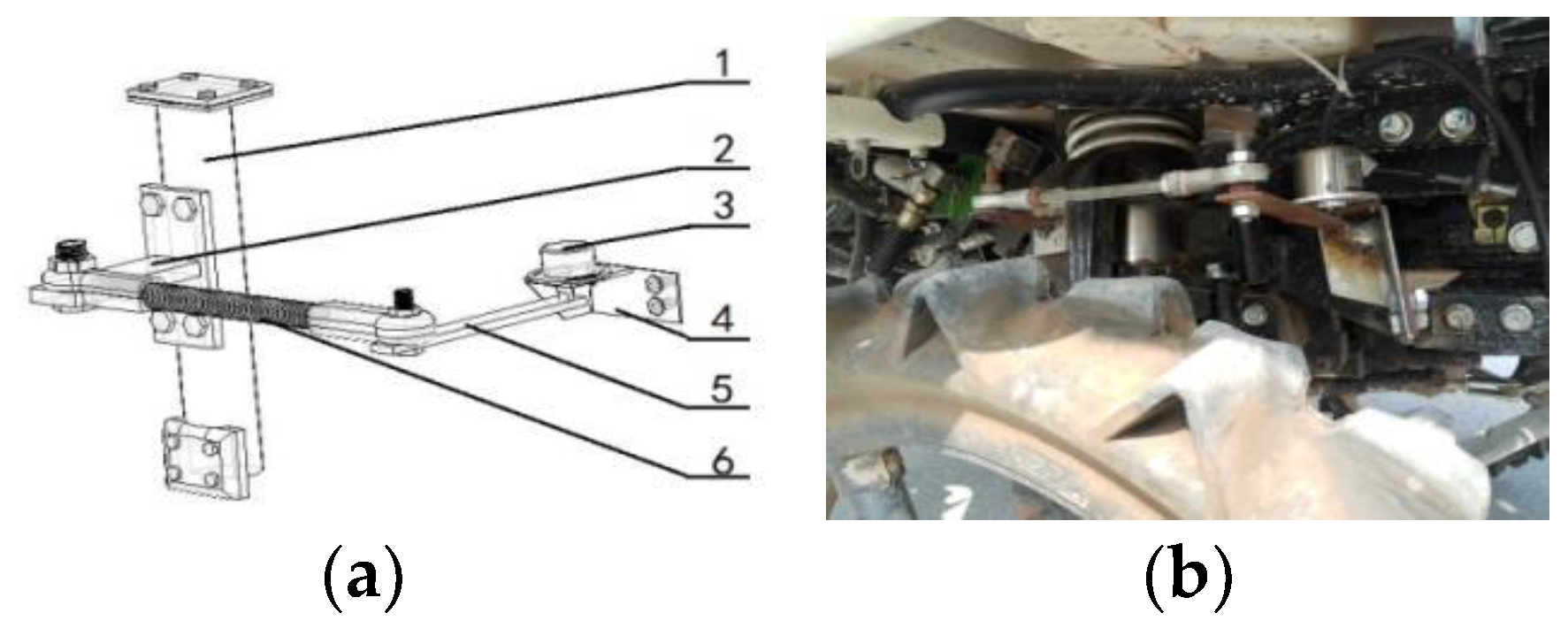 1
2
3
4
5
6
(a)
(b)