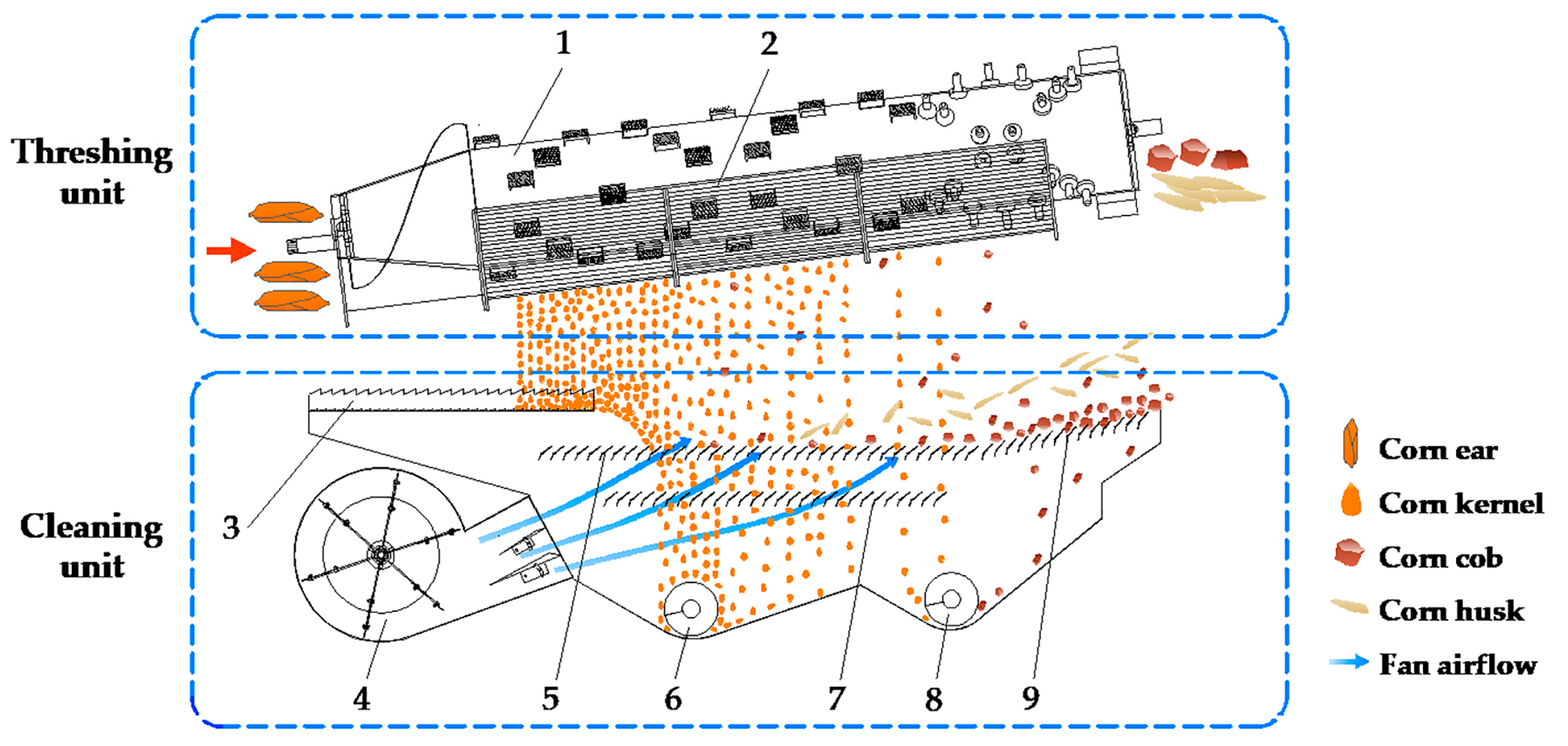 Threshing unit

1

2

Cleaning unit

3

4

5

6

7

8

9

Corn ear

Corn kernel

Corn cob

Corn husk

Fan airflow