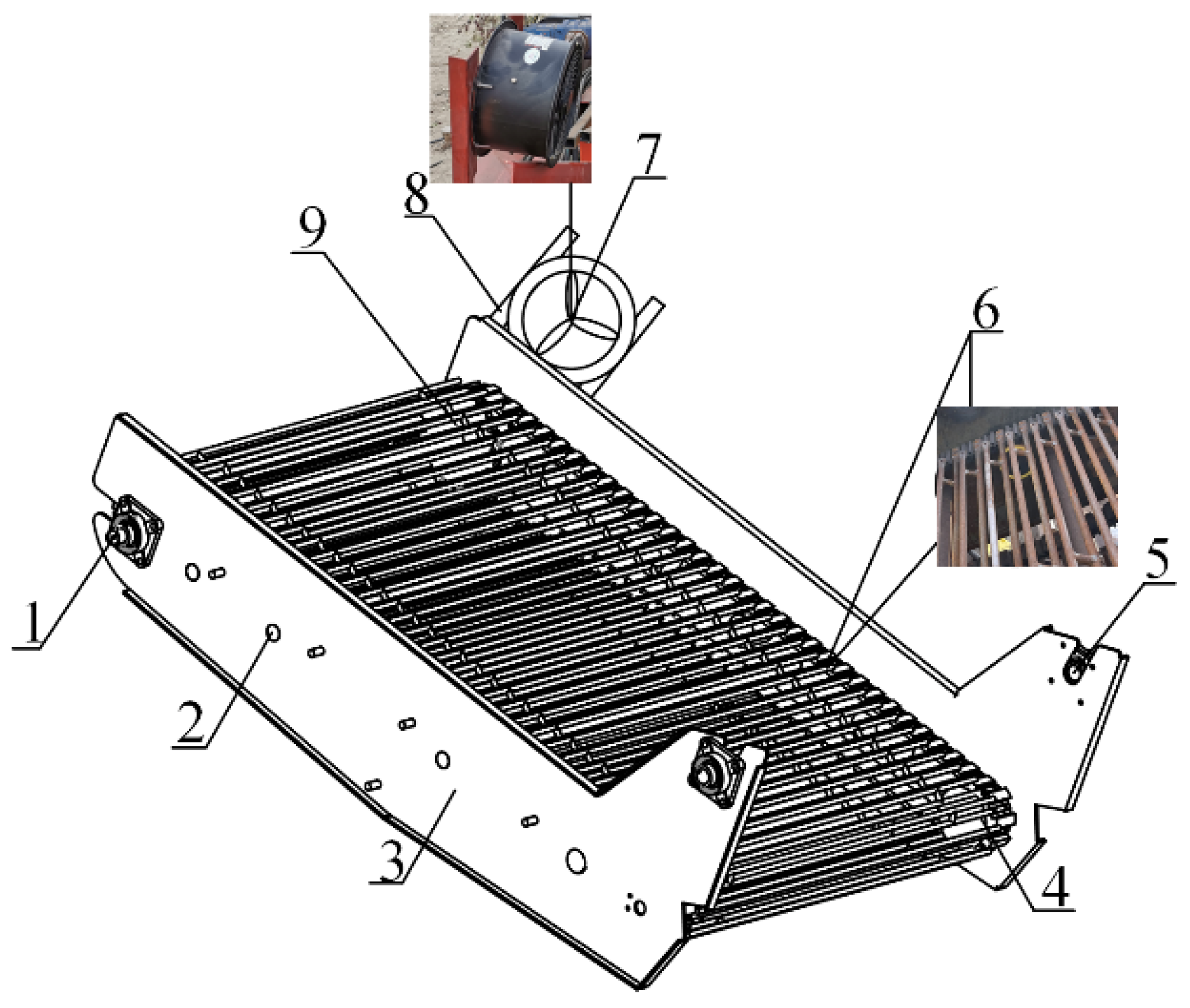 7
8
9
6
5
1
2
3
4