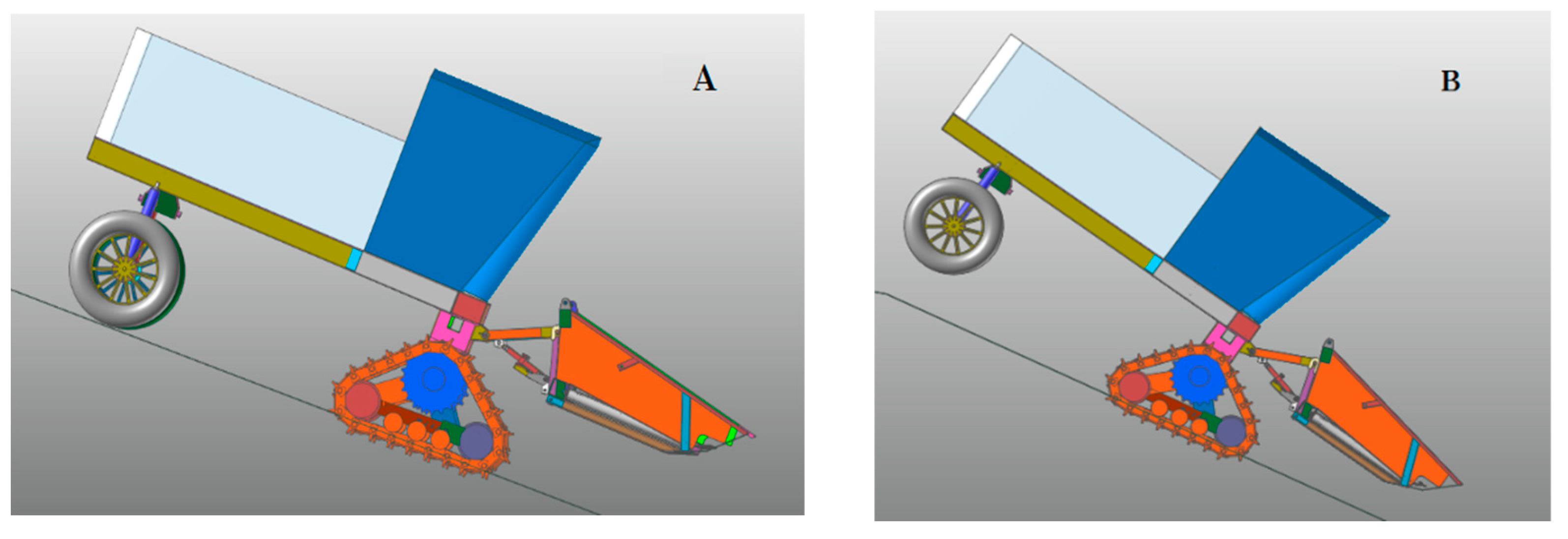 A

B