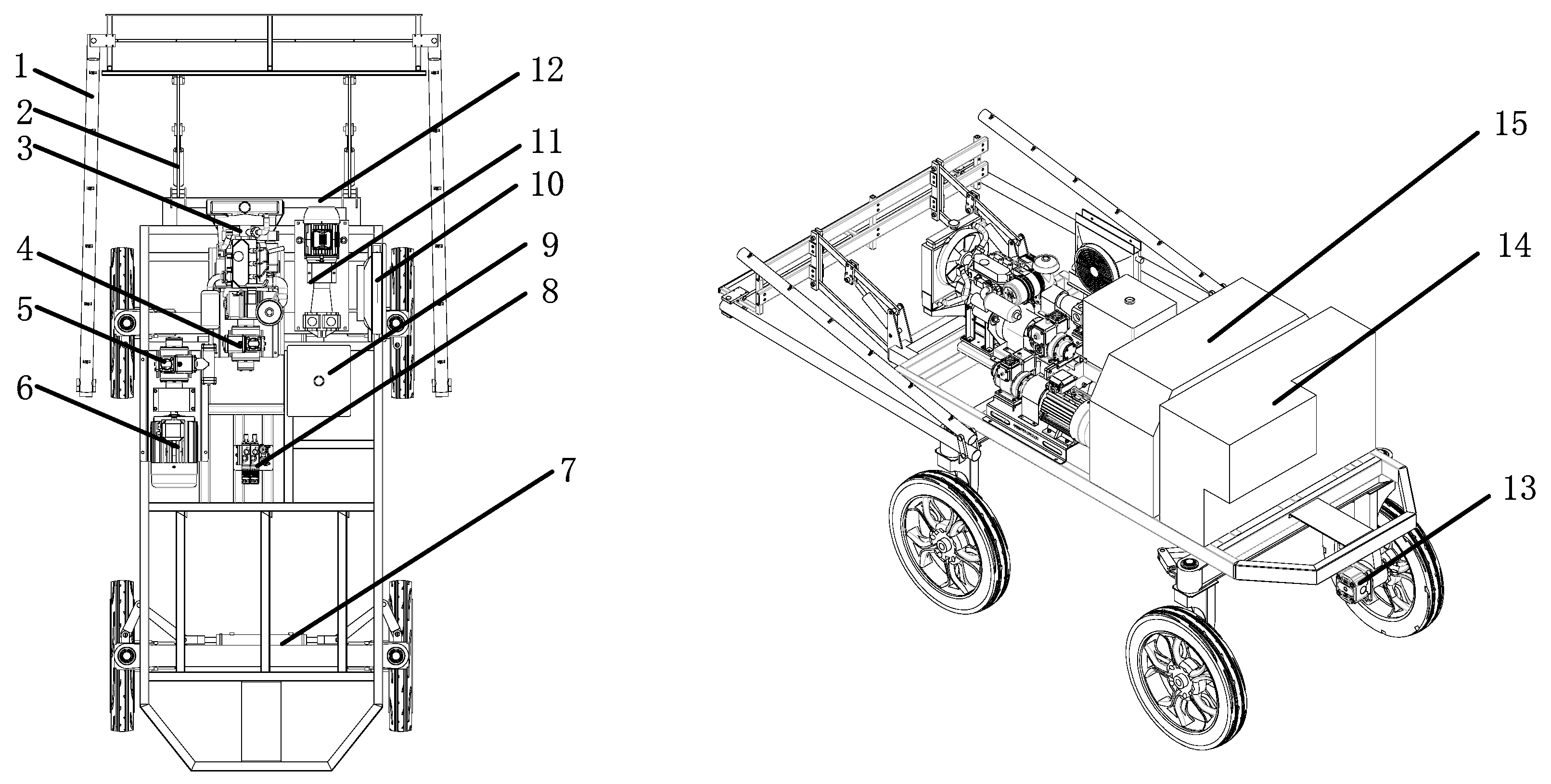 1
2
3
4
5
6
12
11
10
9
8
7
15
14
13