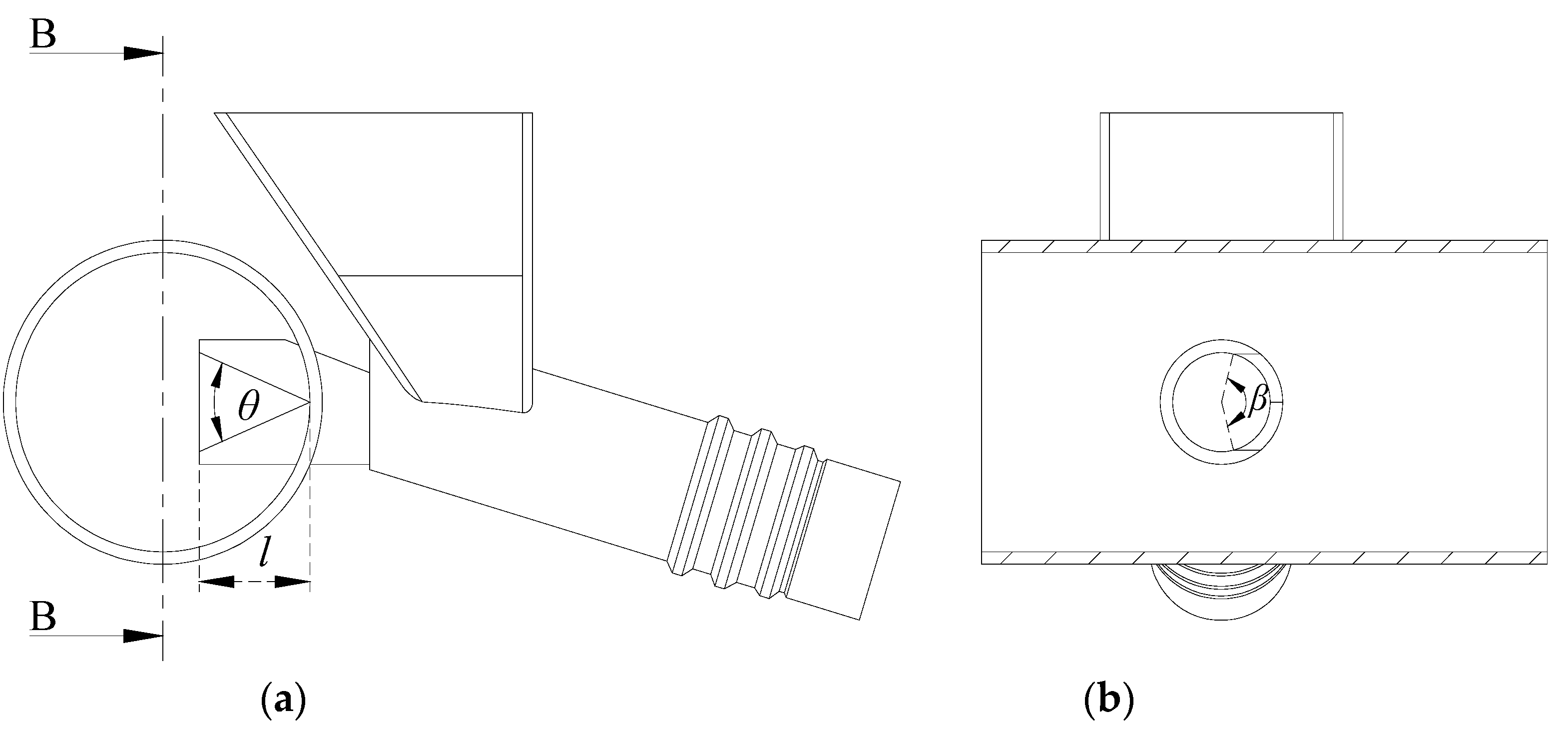 B

$\theta$

$l$

B

(a)

$\beta$

(b)