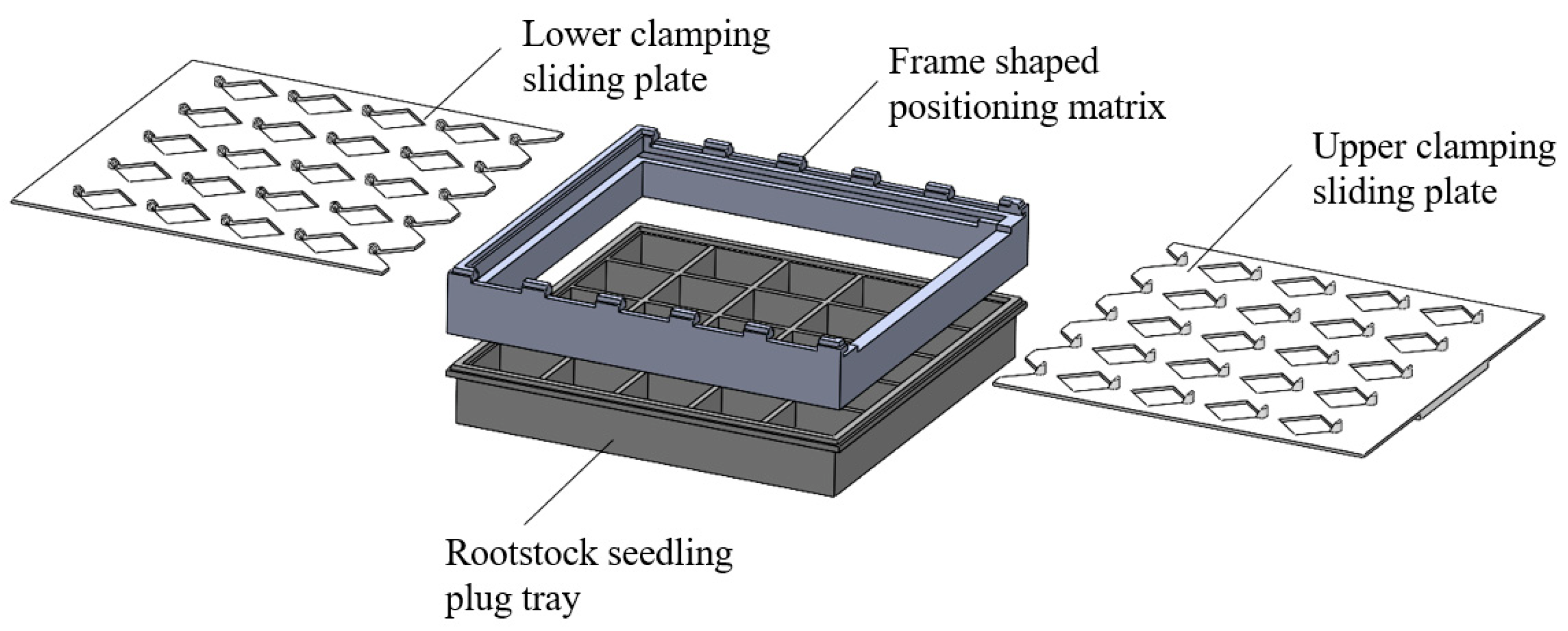 Lower clamping sliding plate

Frame shaped positioning matrix

Upper clamping sliding plate

Rootstock seedling plug tray