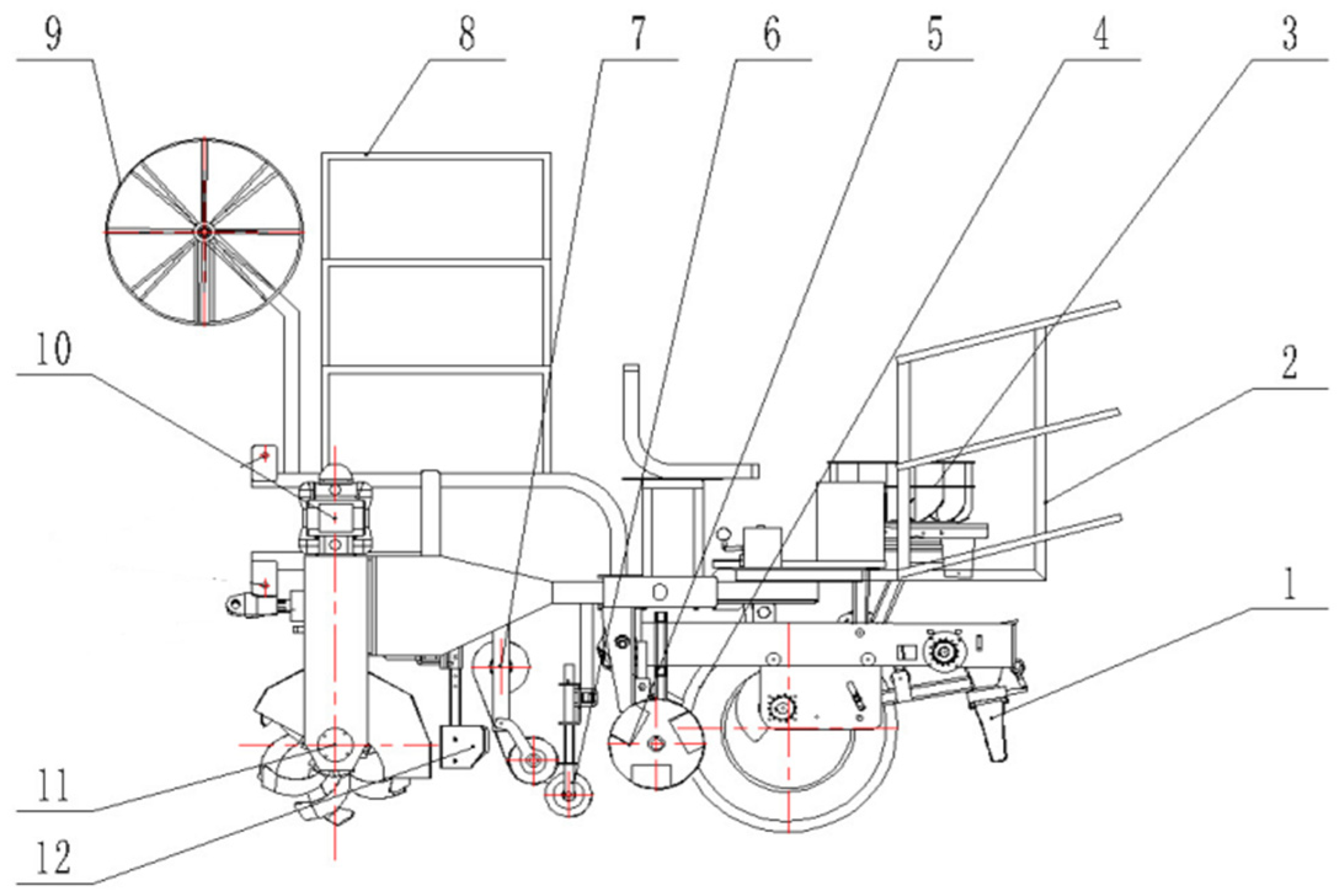 9
8
7
6
5
4
3
10
2
1
11
12