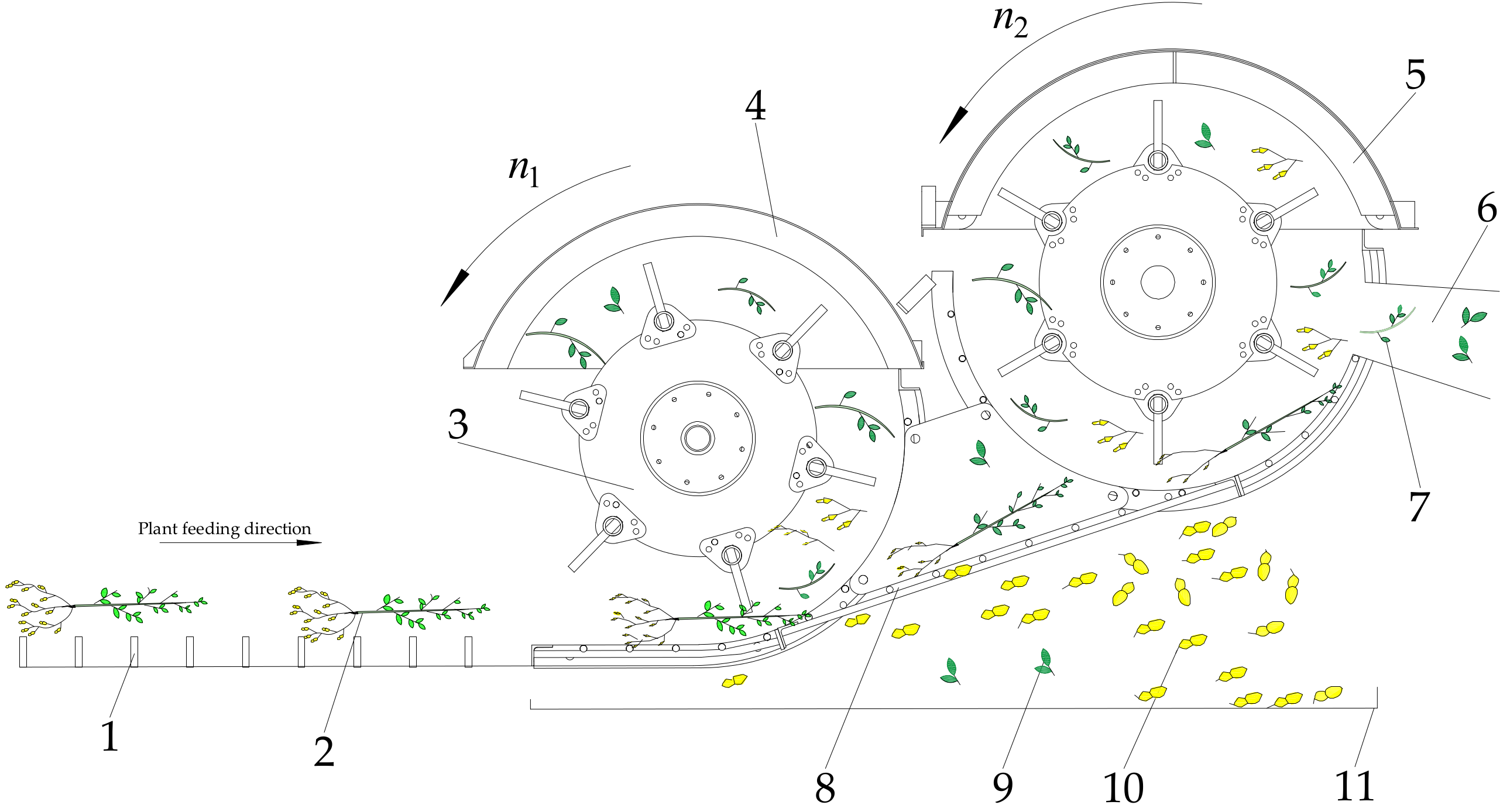 $n_2$

5

4

$n_1$

6

3

7

Plant feeding direction

1

2

8

9

10

11