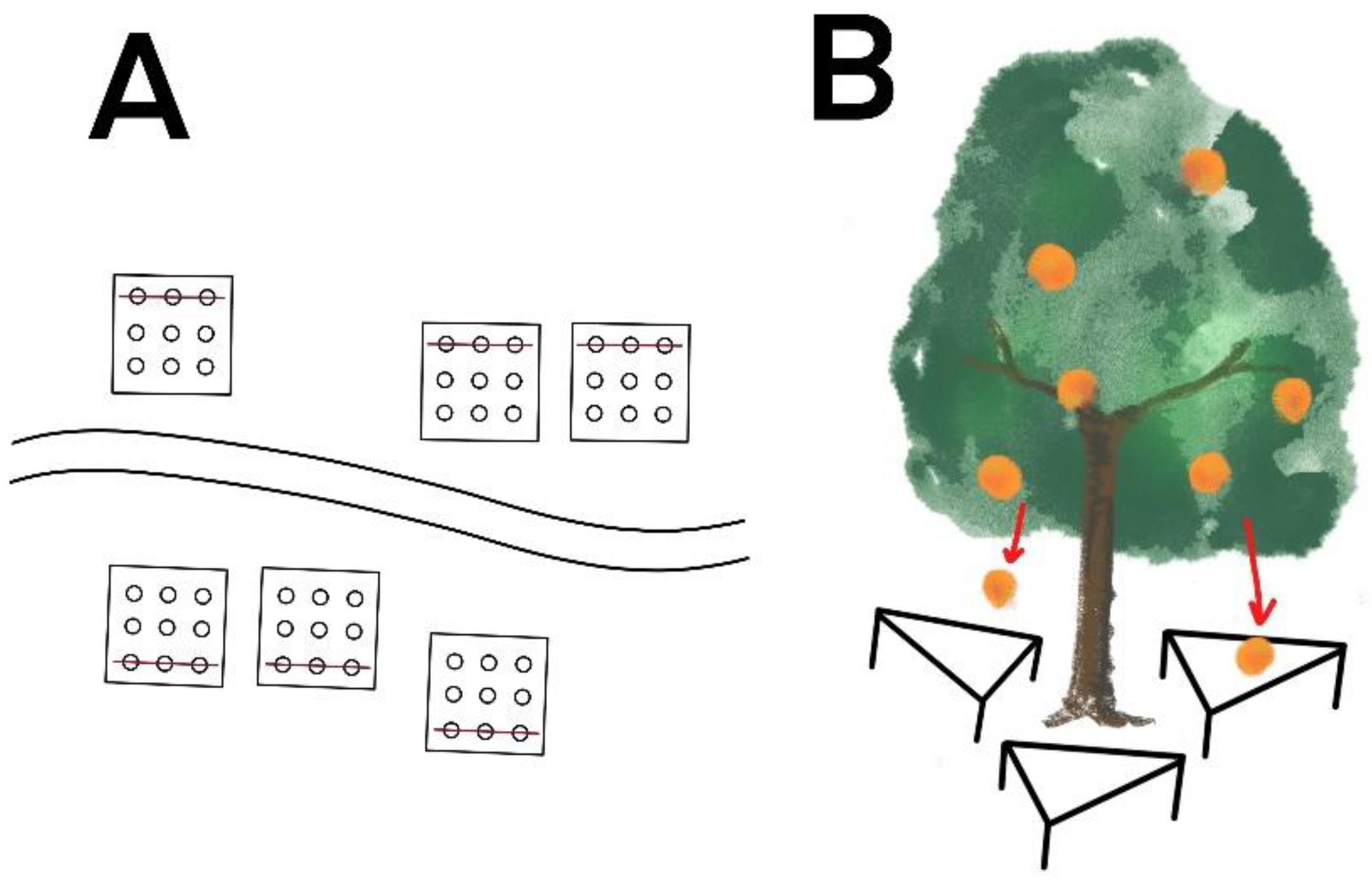 A

B