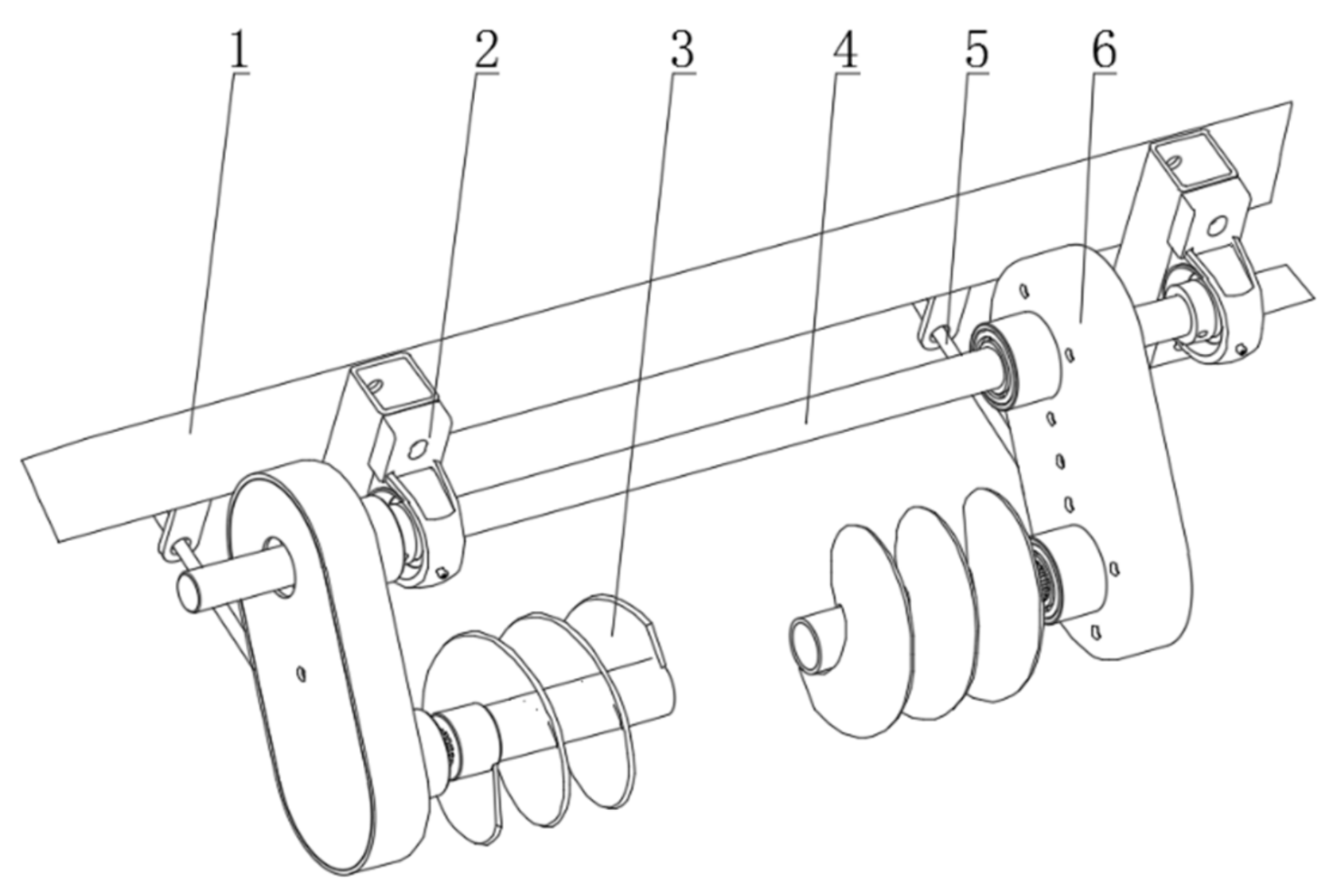 1 2 3 4 5 6