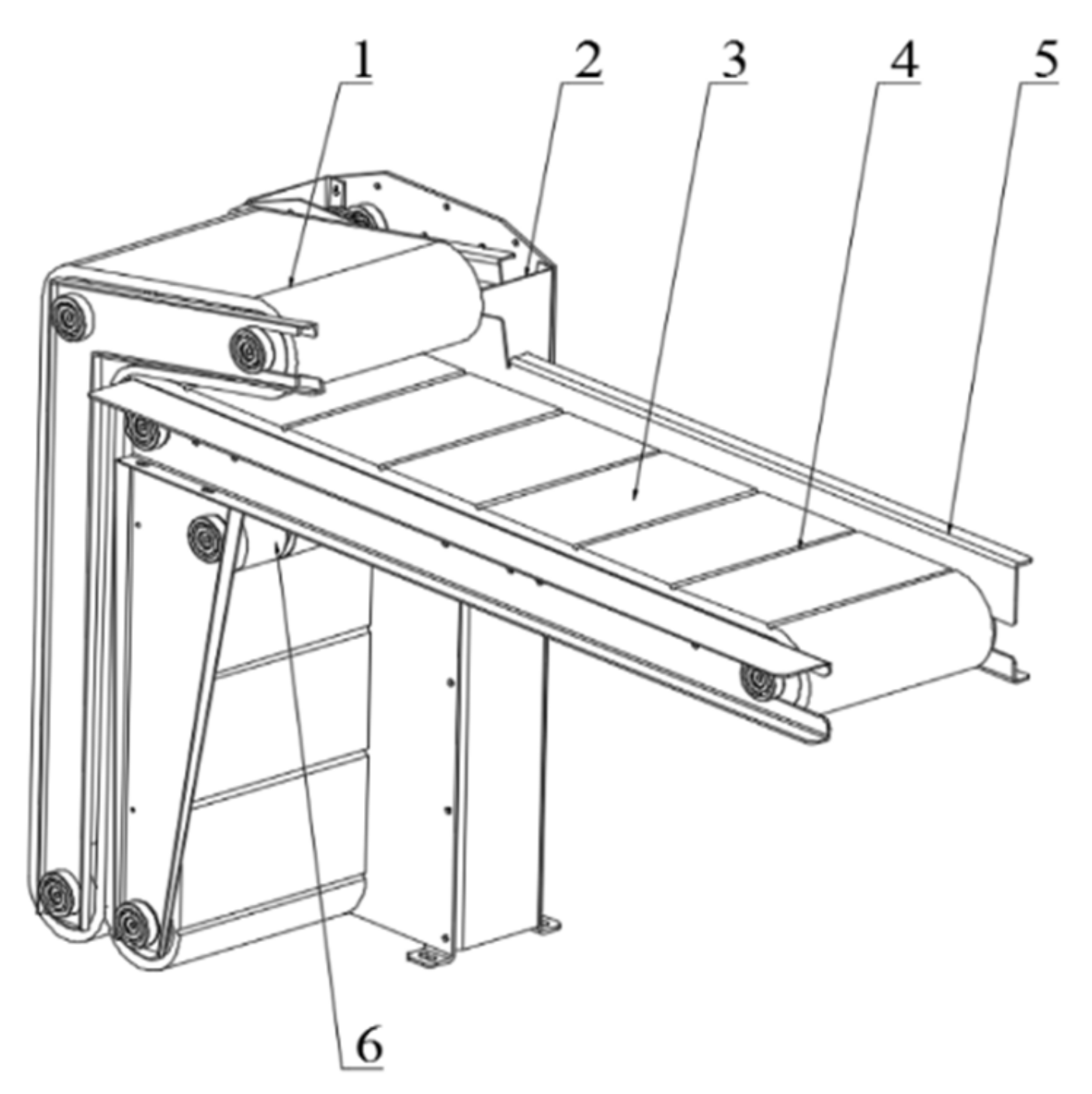 1 2 3 4 5

6