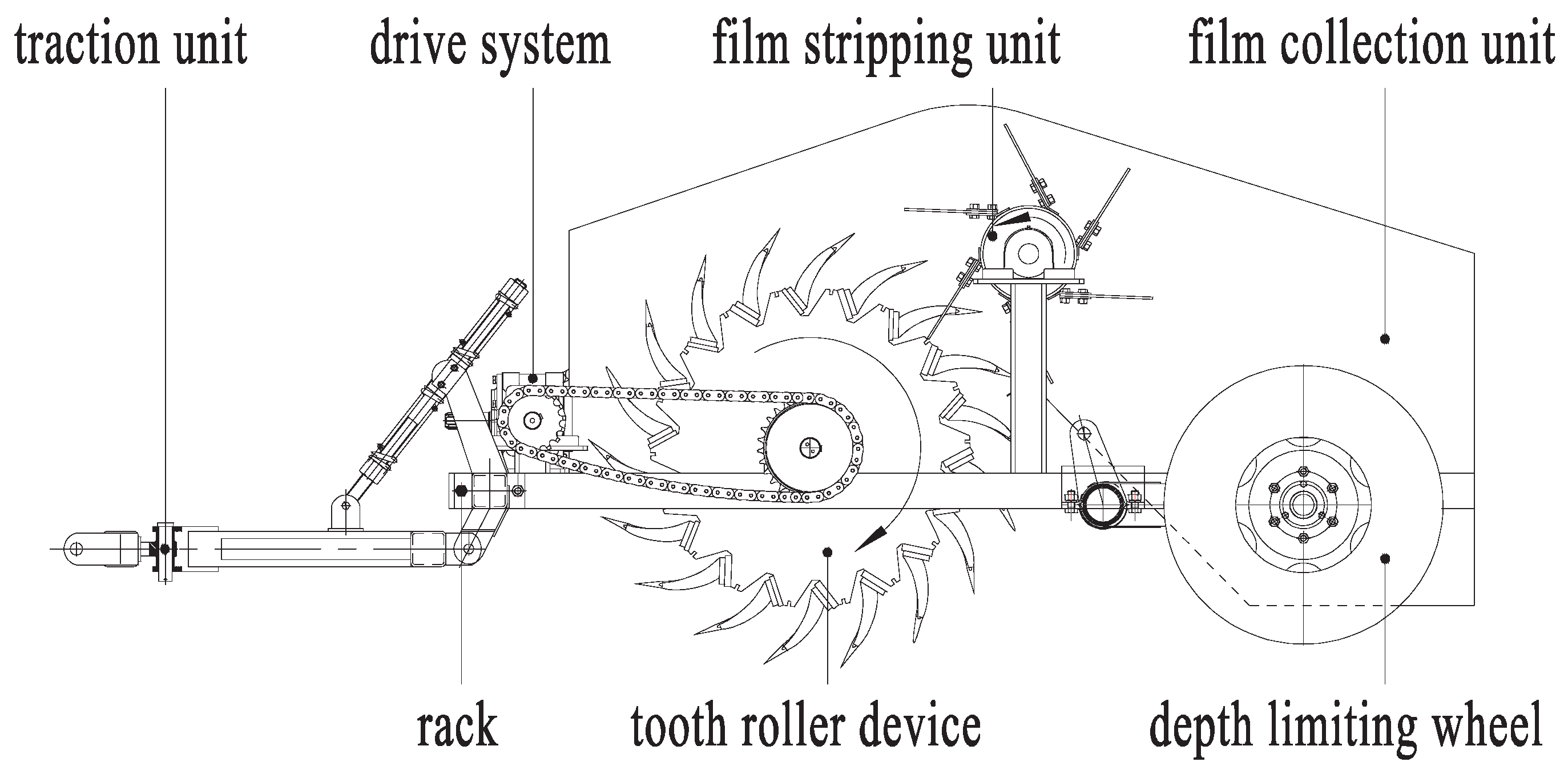 traction unit
drive system
film stripping unit
film collection unit

rack
tooth roller device
depth limiting wheel