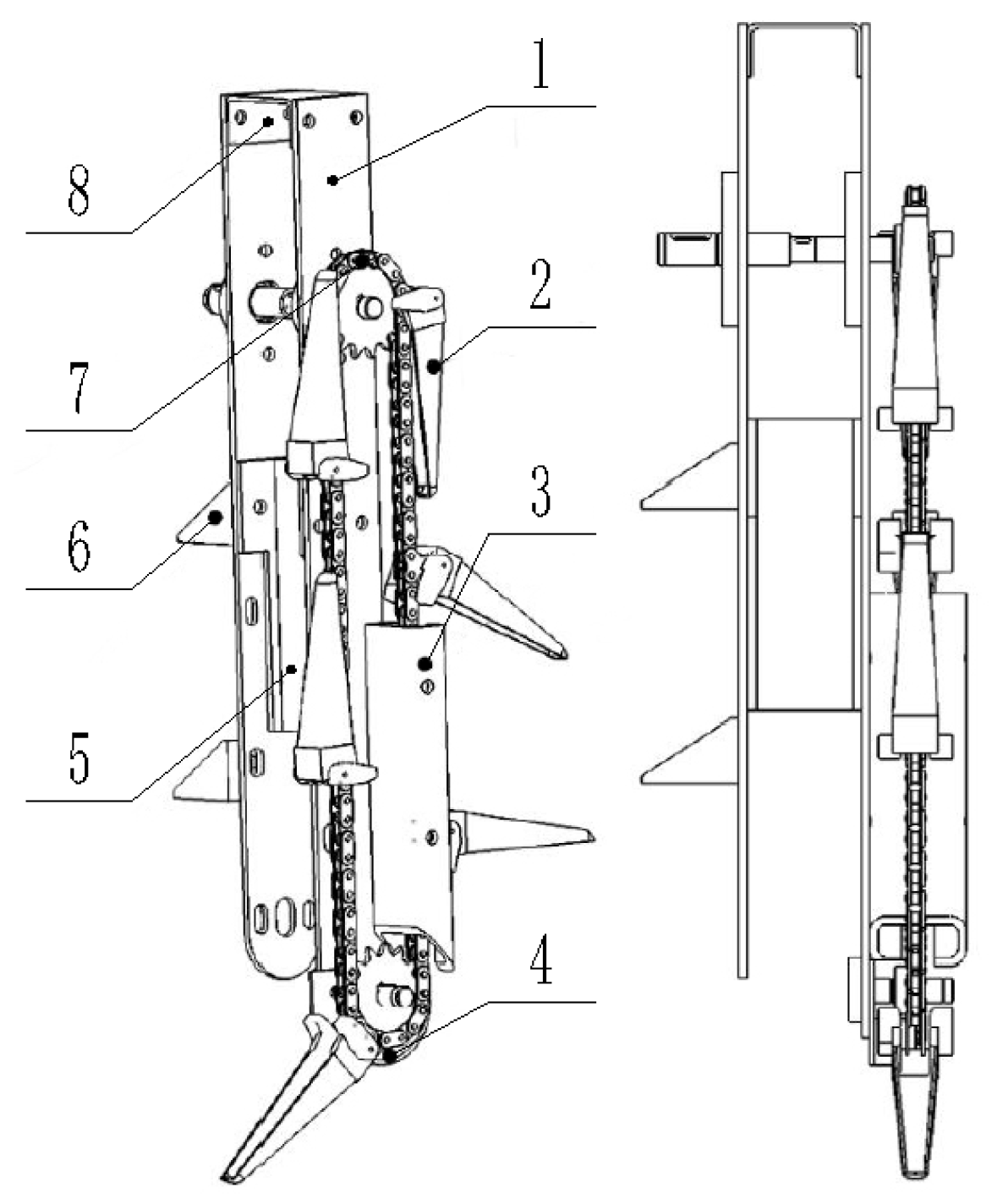 1
8
2
7
3
6
5
4