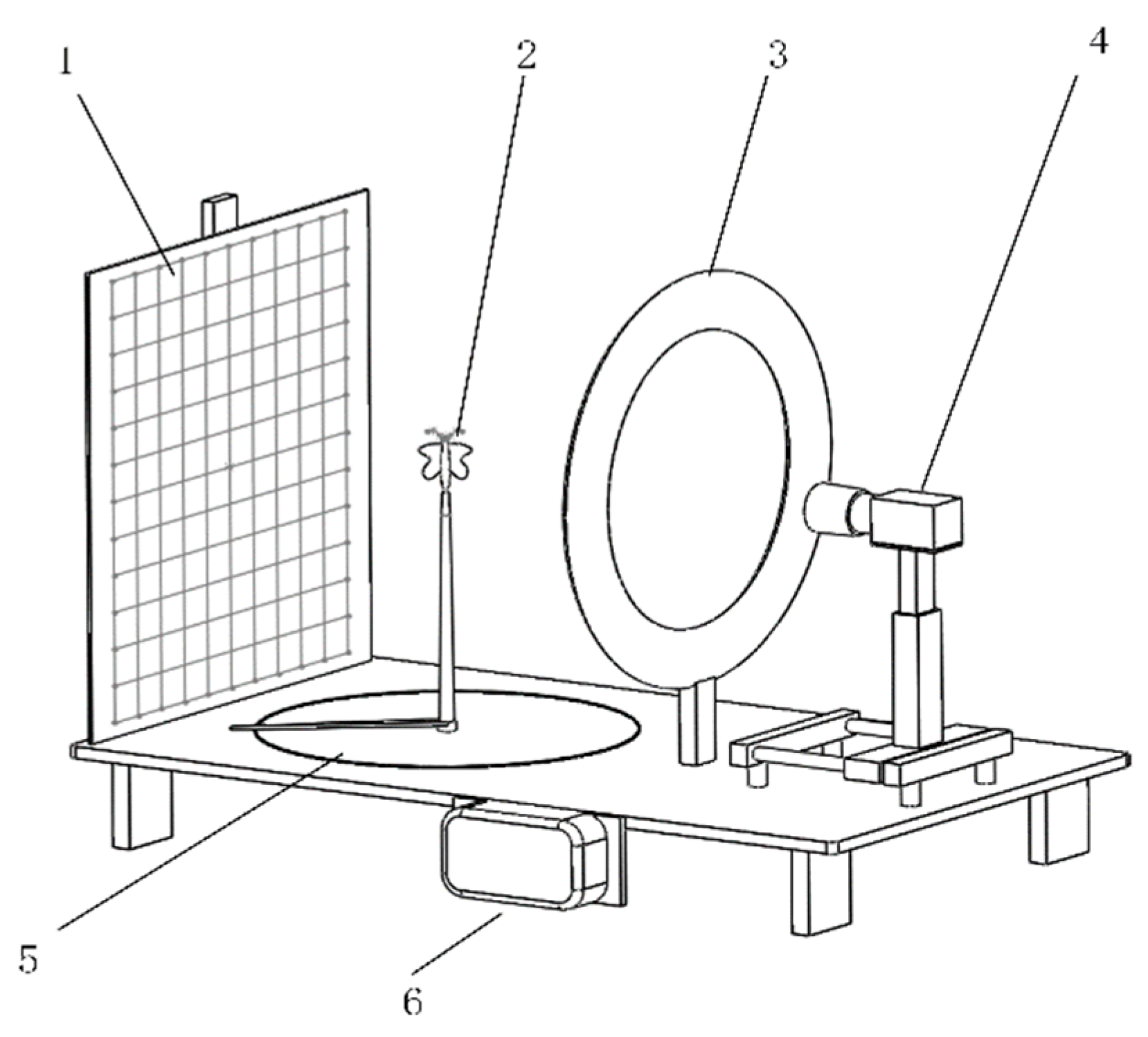 1
2
3
4
5
6