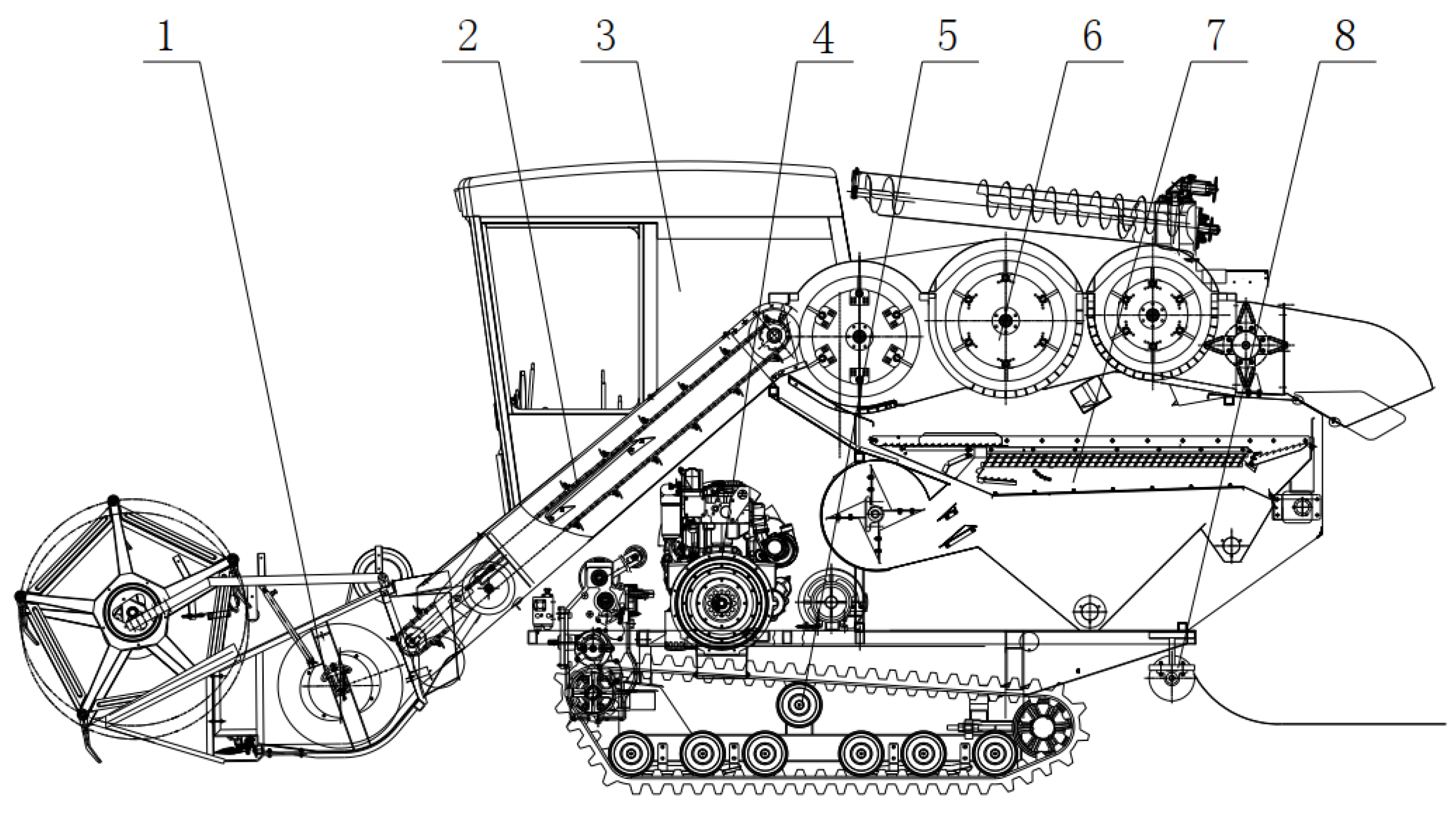 1 2 3 4 5 6 7 8