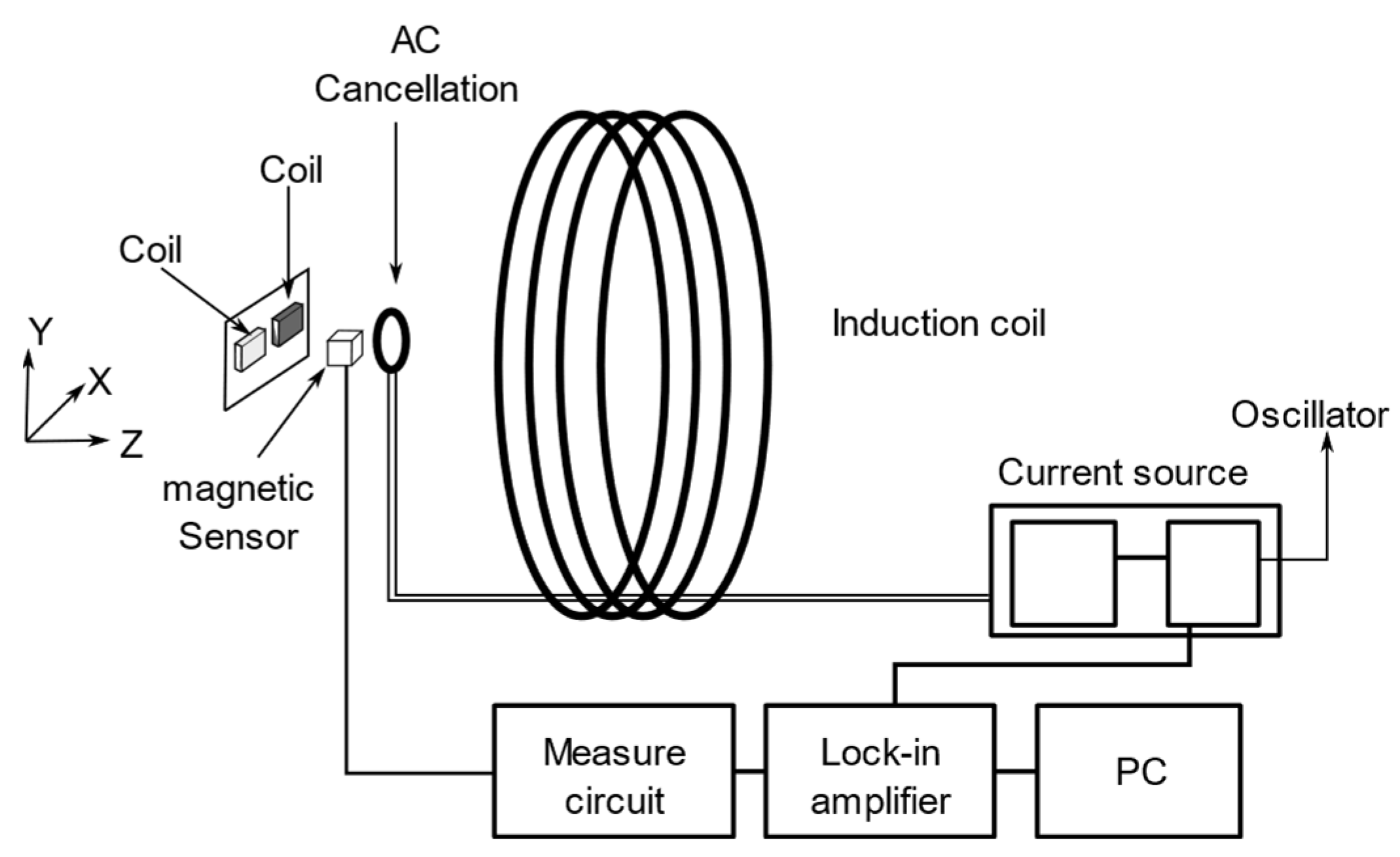 AC Cancellation

Coil

Coil

Y

X

Z

magnetic Sensor

Induction coil

Oscillator

Current source

Measure circuit

Lock-in amplifier

PC