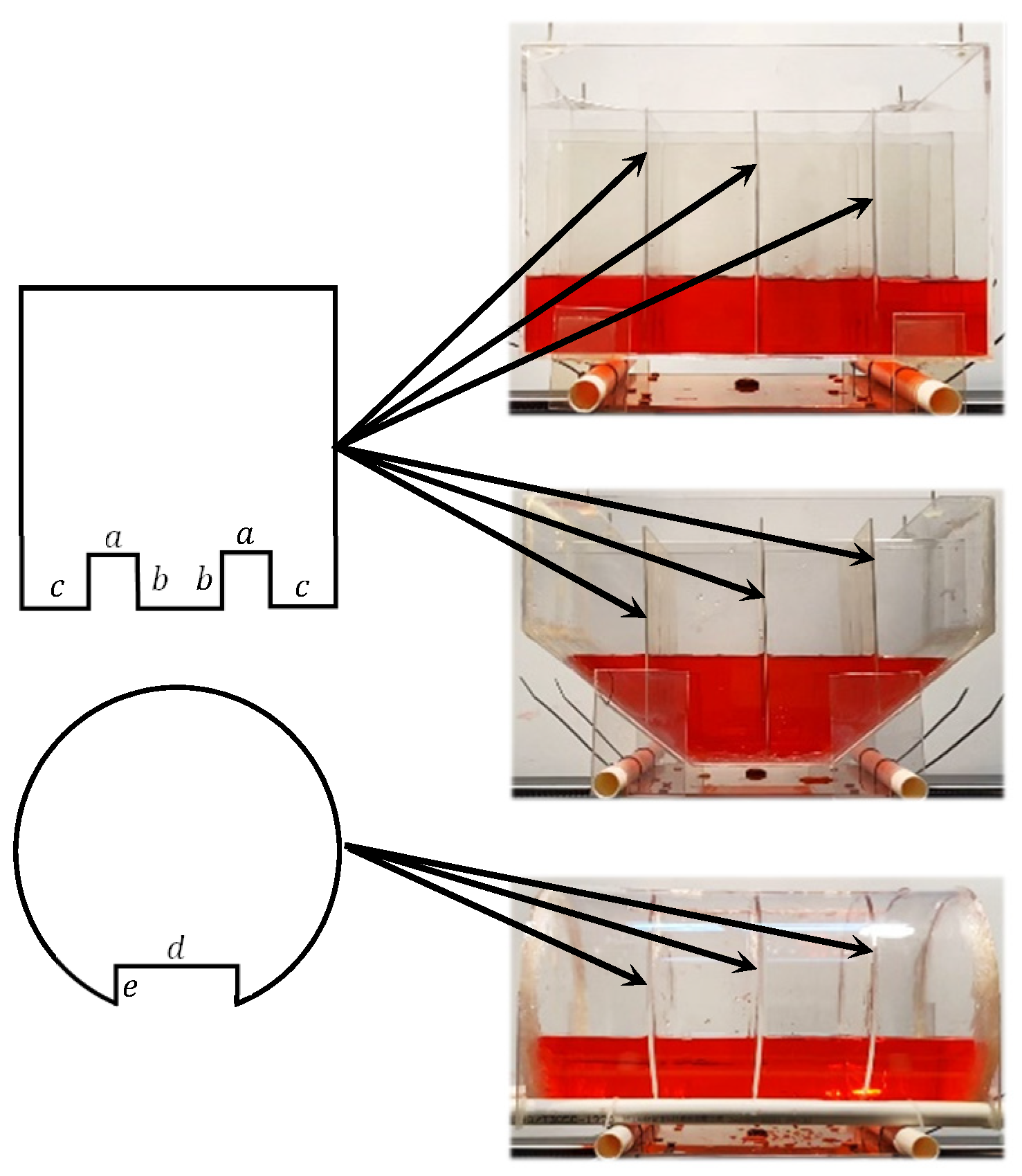 $a$ $a$
$c$ $b$ $b$ $c$

$d$
$e$