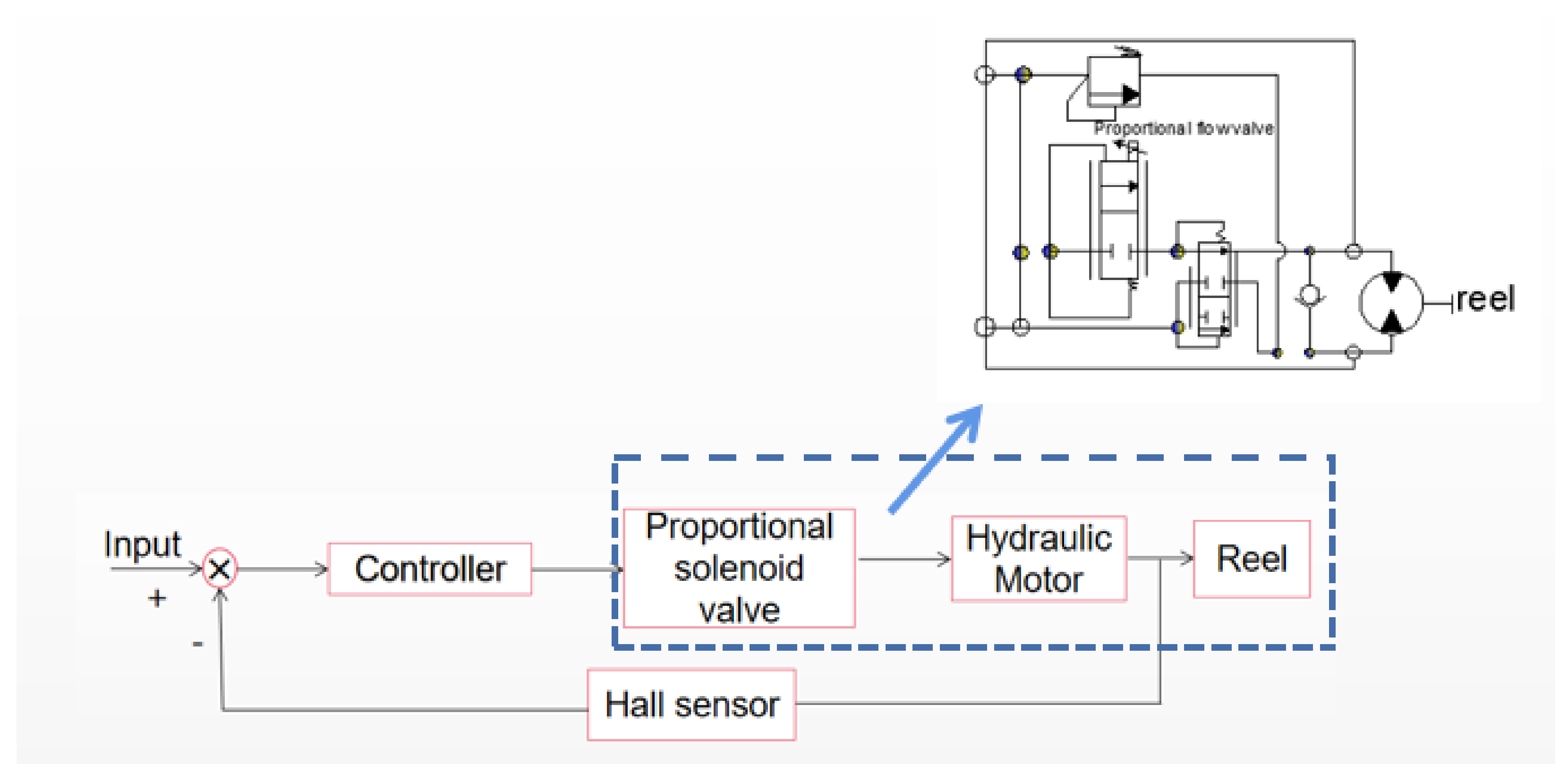 Proportional flowvalve

reel

Input

+

-

Controller

Proportional solenoid valve

Hydraulic Motor

Reel

Hall sensor