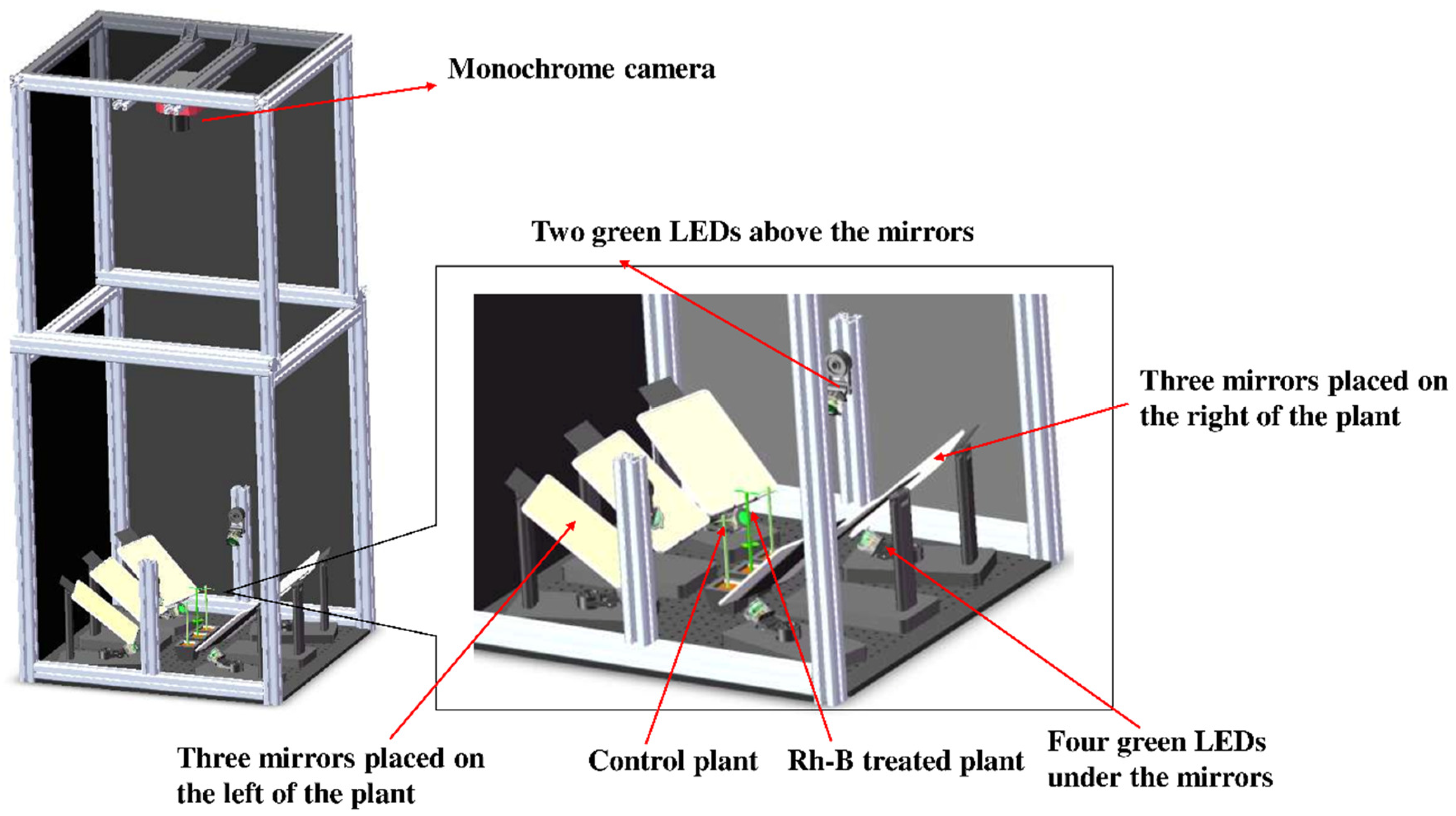 Monochrome camera

Two green LEDs above the mirrors

Three mirrors placed on the right of the plant

Three mirrors placed on the left of the plant

Control plant

Rh-B treated plant

Four green LEDs under the mirrors