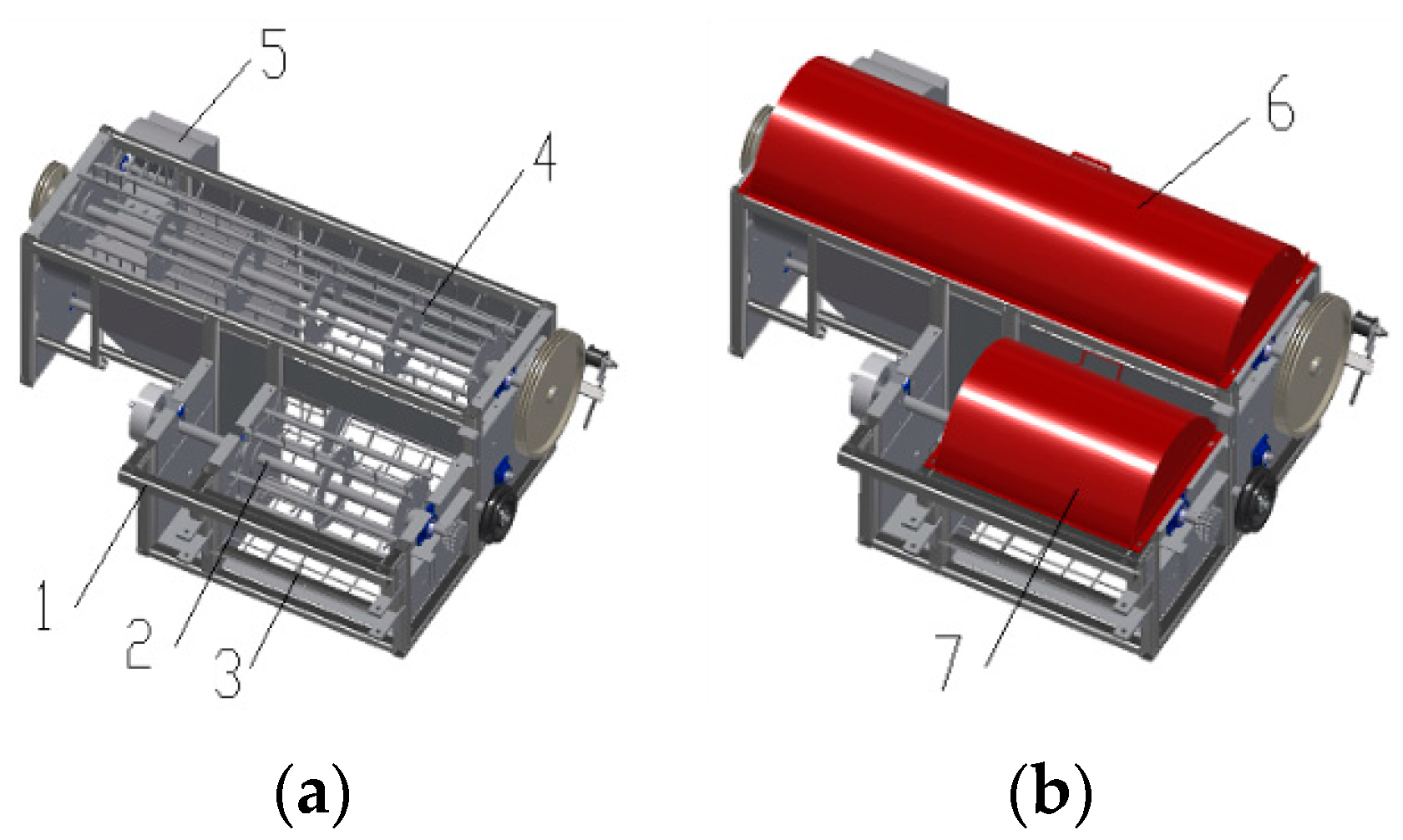 5
4
1
2
3
(a)
6
7
(b)