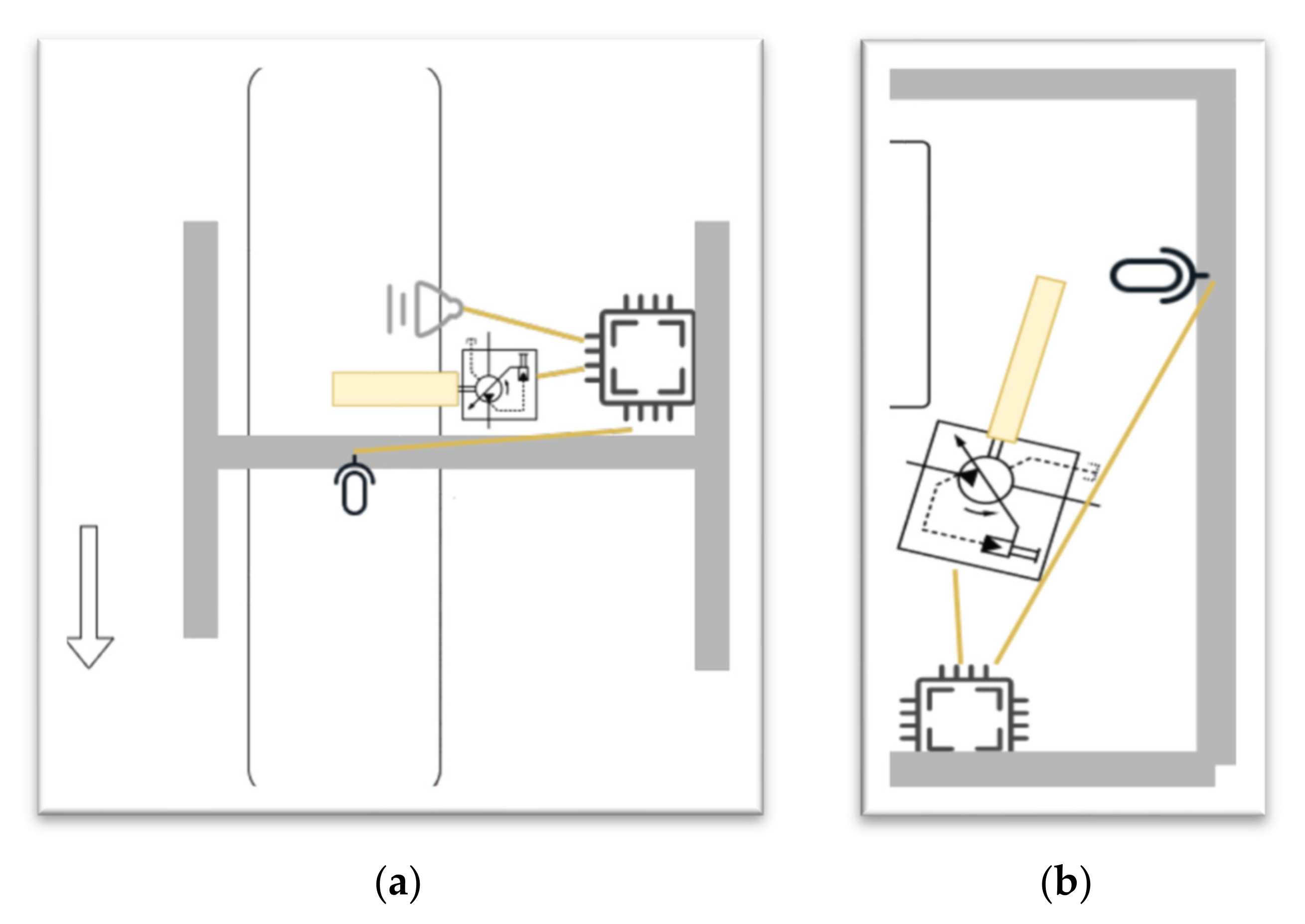 (a)

(b)