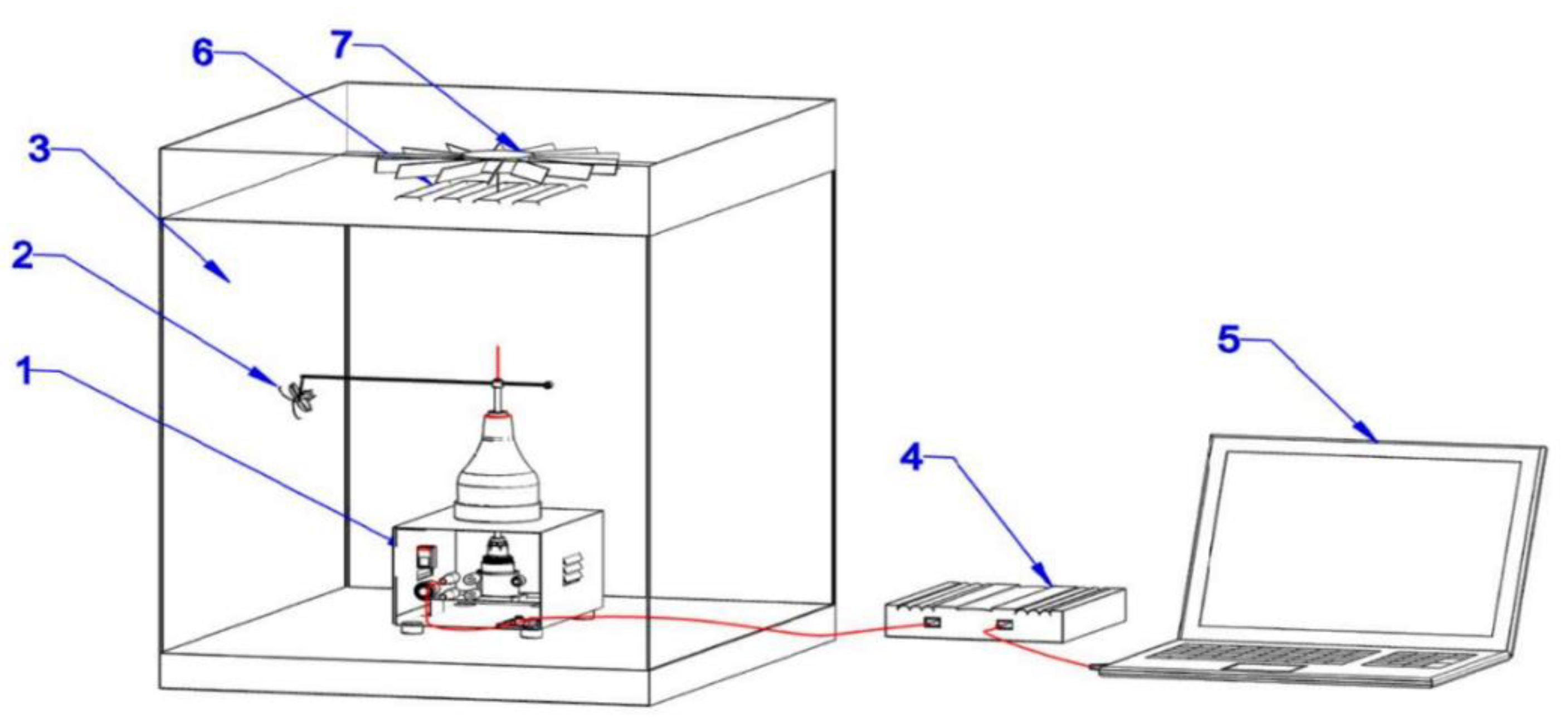 6
7
3
2
1
5
4