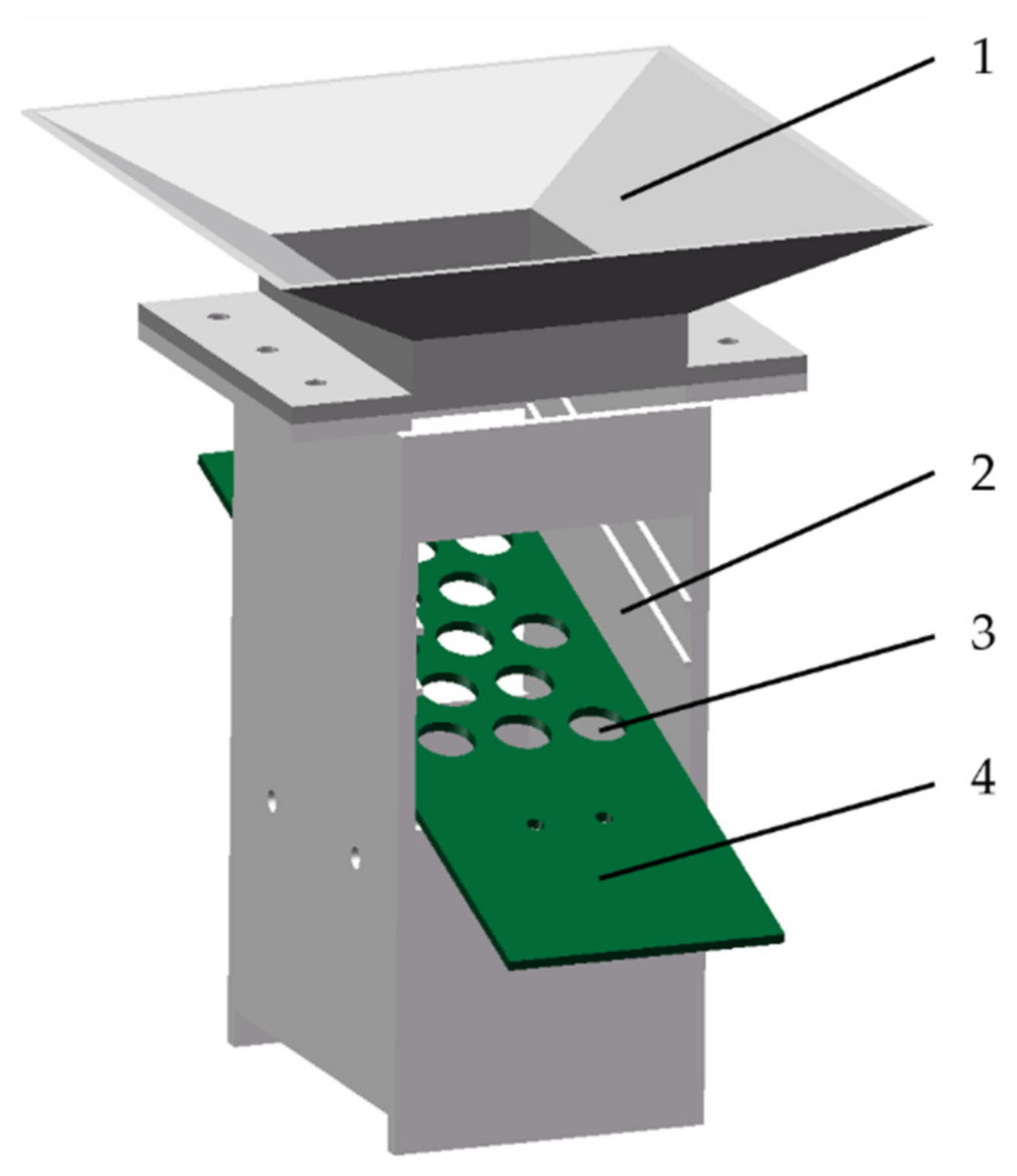 1
2
3
4