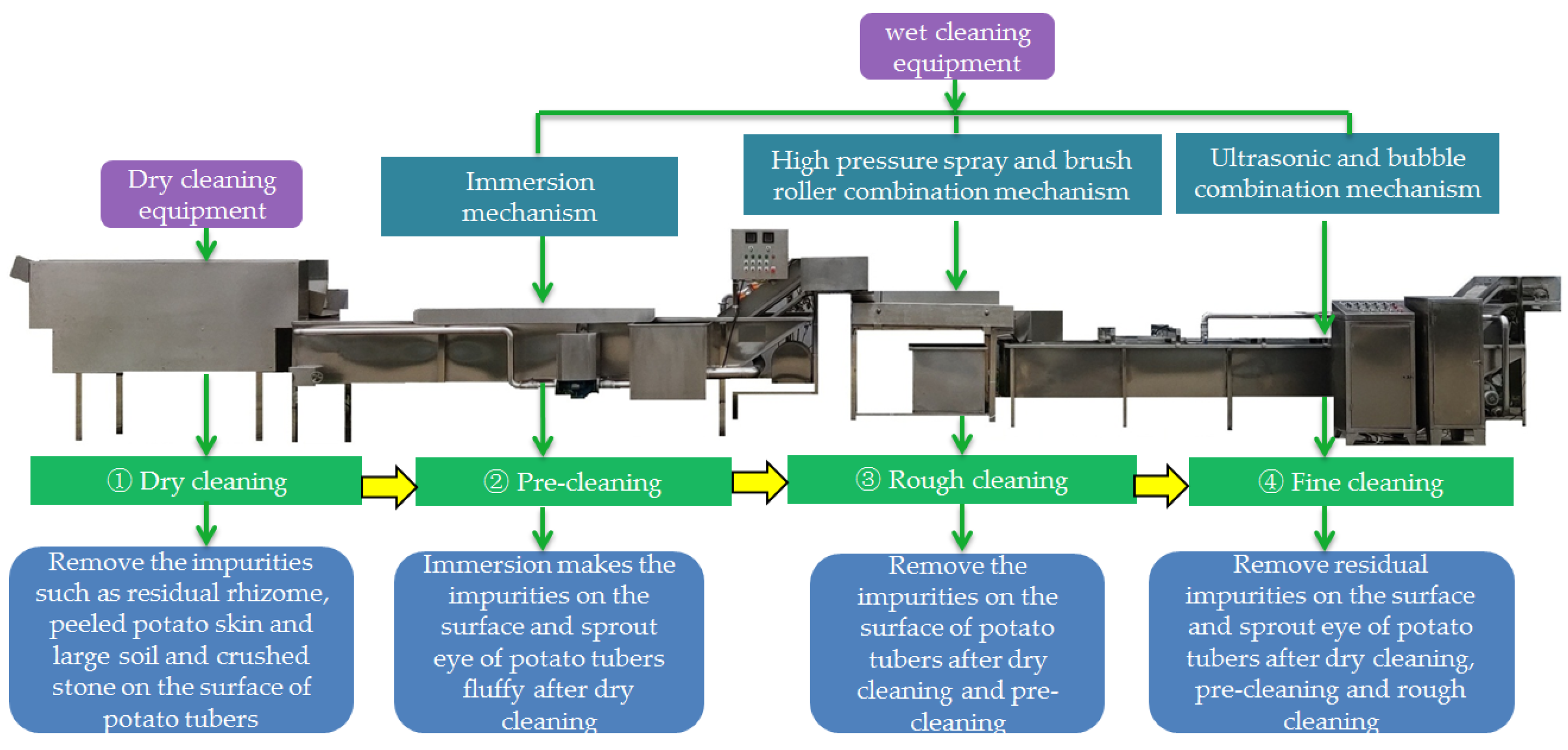 wet cleaning equipment

Dry cleaning equipment

Immersion mechanism

High pressure spray and brush roller combination mechanism

Ultrasonic and bubble combination mechanism

① Dry cleaning

② Pre-cleaning

③ Rough cleaning

④ Fine cleaning

Remove the impurities such as residual rhizome, peeled potato skin and large soil and crushed stone on the surface of potato tubers

Immersion makes the impurities on the surface and sprout eye of potato tubers fluffy after dry cleaning

Remove the impurities on the surface of potato tubers after dry cleaning and pre-cleaning

Remove residual impurities on the surface and sprout eye of potato tubers after dry cleaning, pre-cleaning and rough cleaning