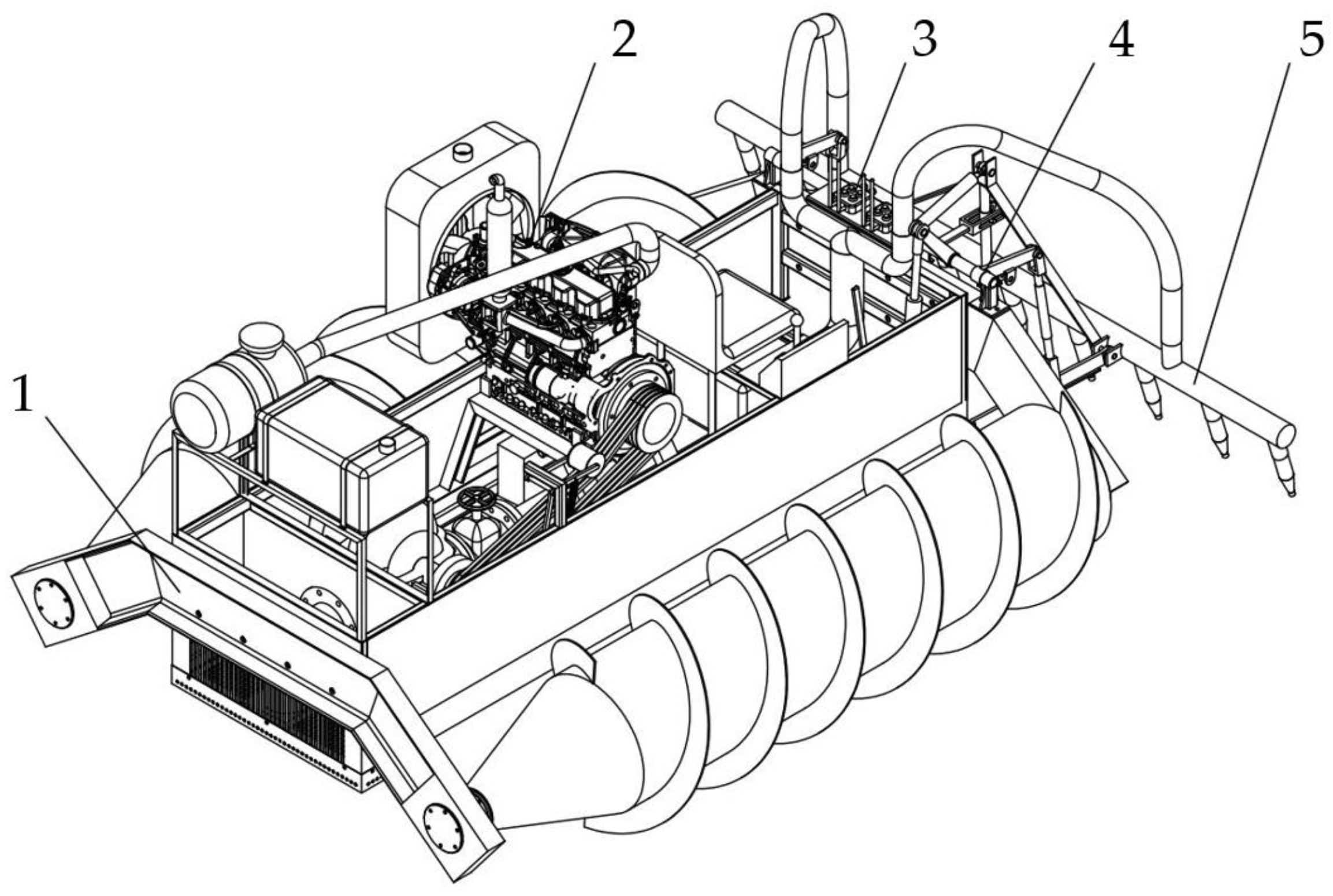 2
3
4
5
1