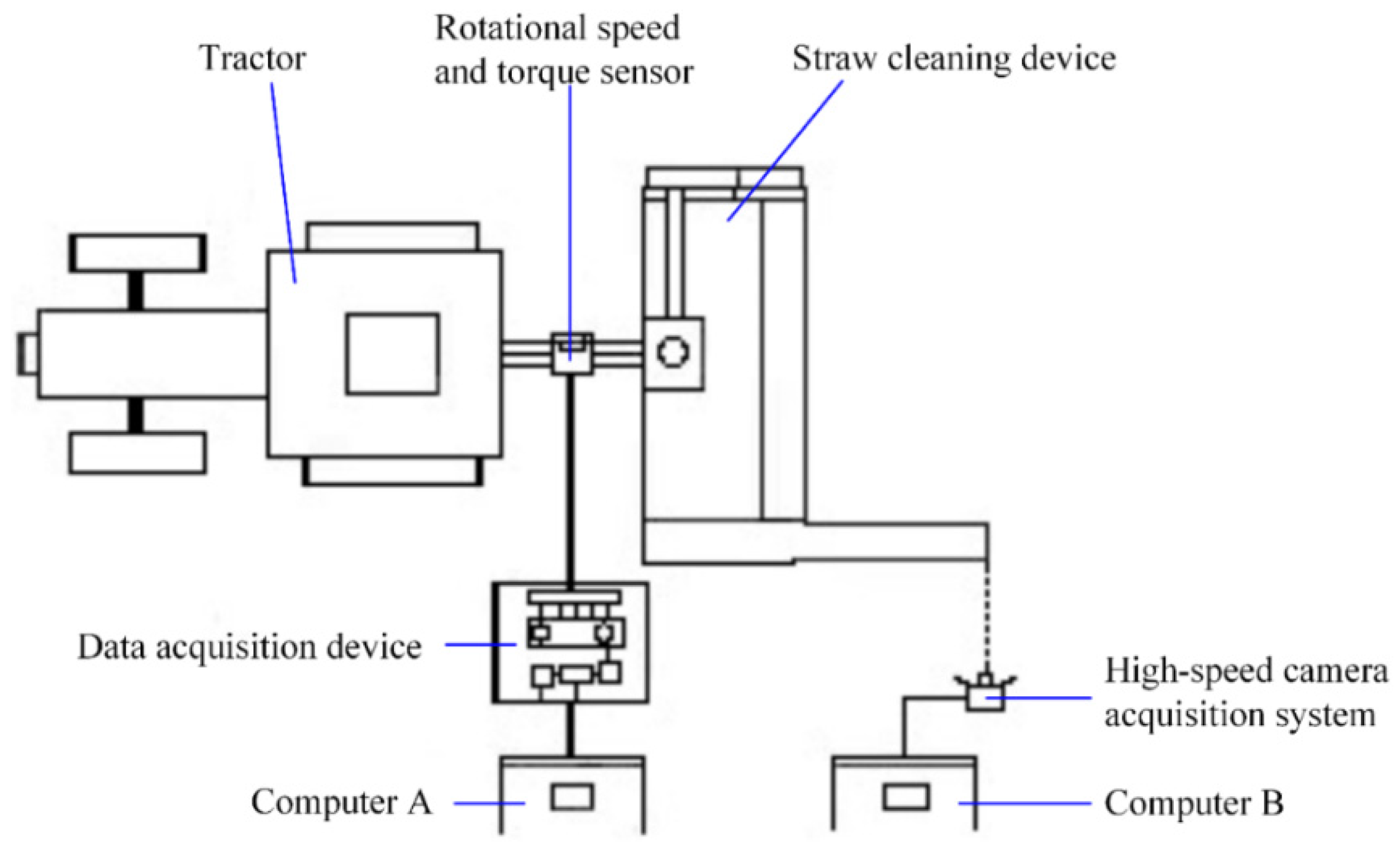 Tractor

Rotational speed and torque sensor

Straw cleaning device

Data acquisition device

High-speed camera acquisition system

Computer A

Computer B