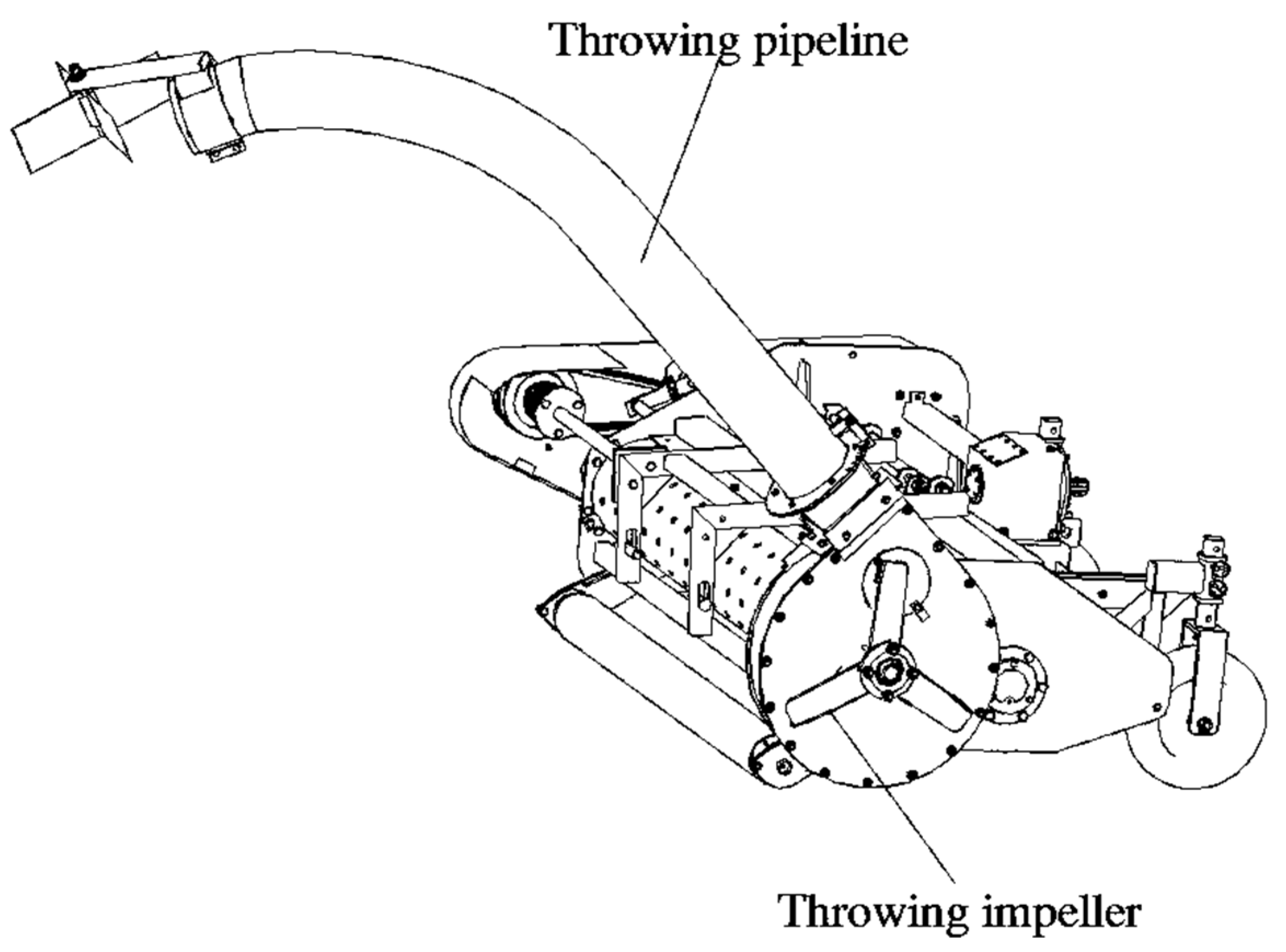 Throwing pipeline

Throwing impeller