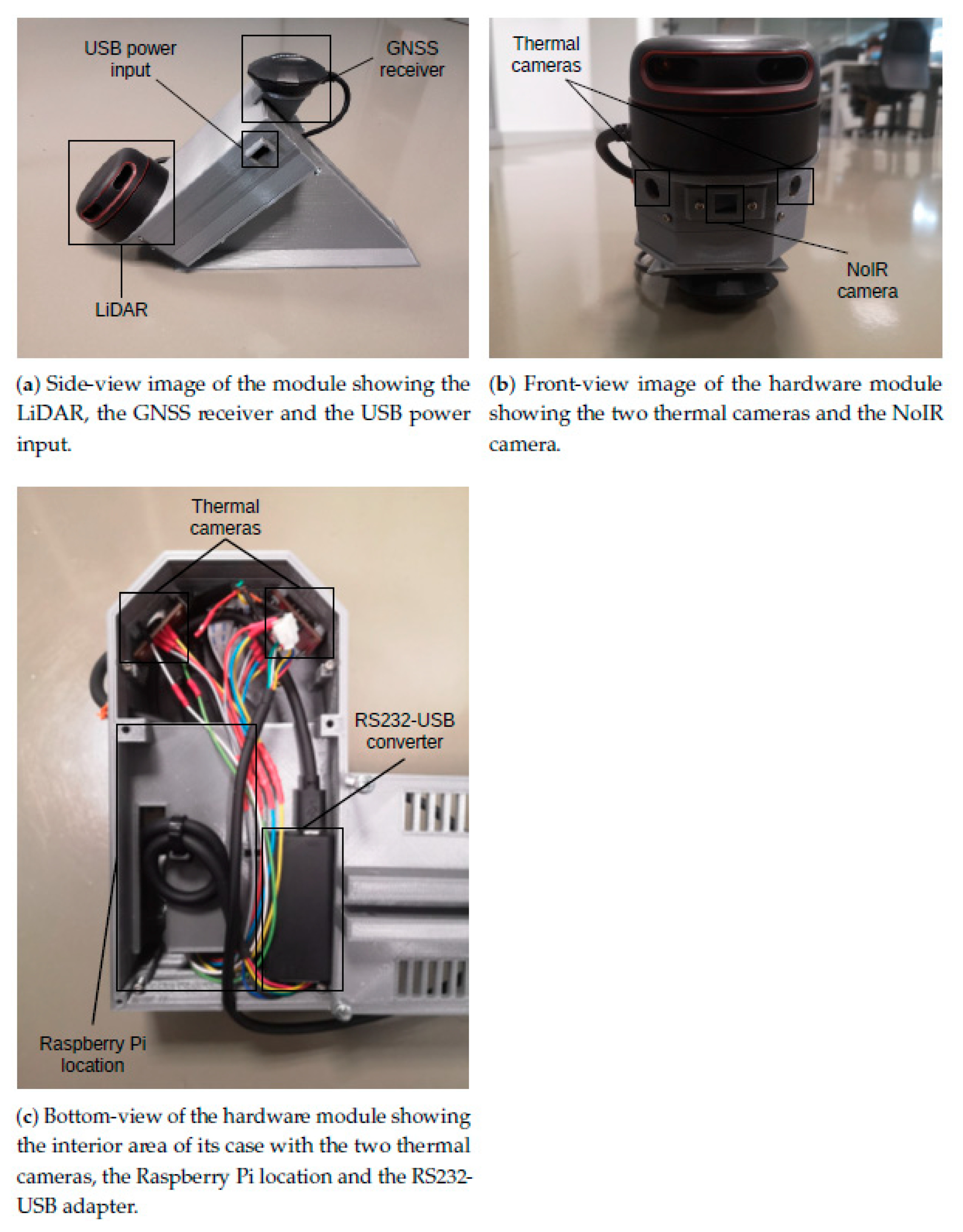 USB power input

GNSS receiver

LiDAR

(a) Side-view image of the module showing the LiDAR, the GNSS receiver and the USB power input.

Thermal cameras

NoIR camera

(b) Front-view image of the hardware module showing the two thermal cameras and the NoIR camera.

Thermal cameras

RS232-USB converter

Raspberry Pi location

(c) Bottom-view of the hardware module showing the interior area of its case with the two thermal cameras, the Raspberry Pi location and the RS232-USB adapter.