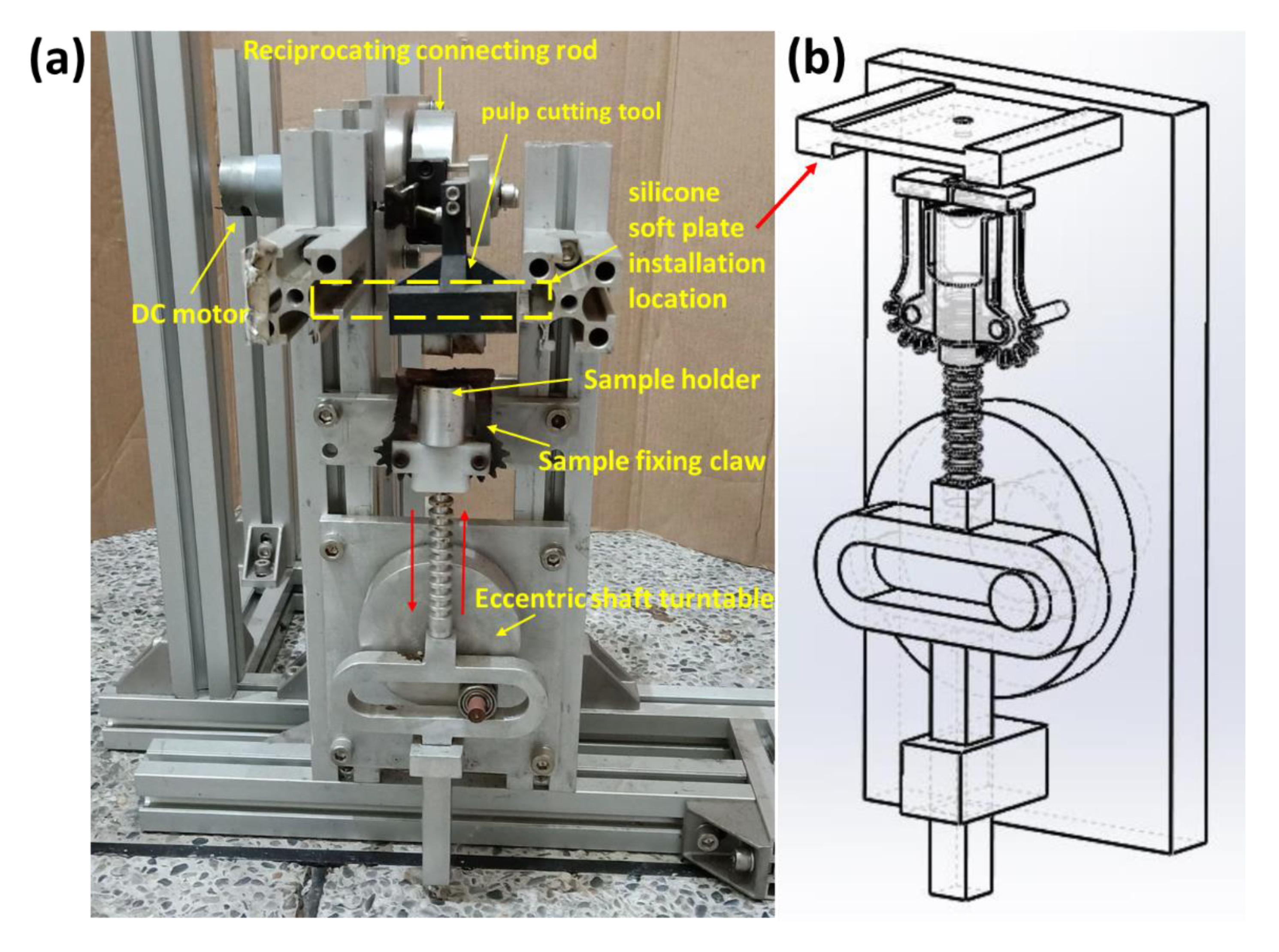 (a)

Reciprocating connecting rod

pulp cutting tool

silicone soft plate installation location

DC motor

Sample holder

Sample fixing claw

Eccentric shaft turntable

(b)