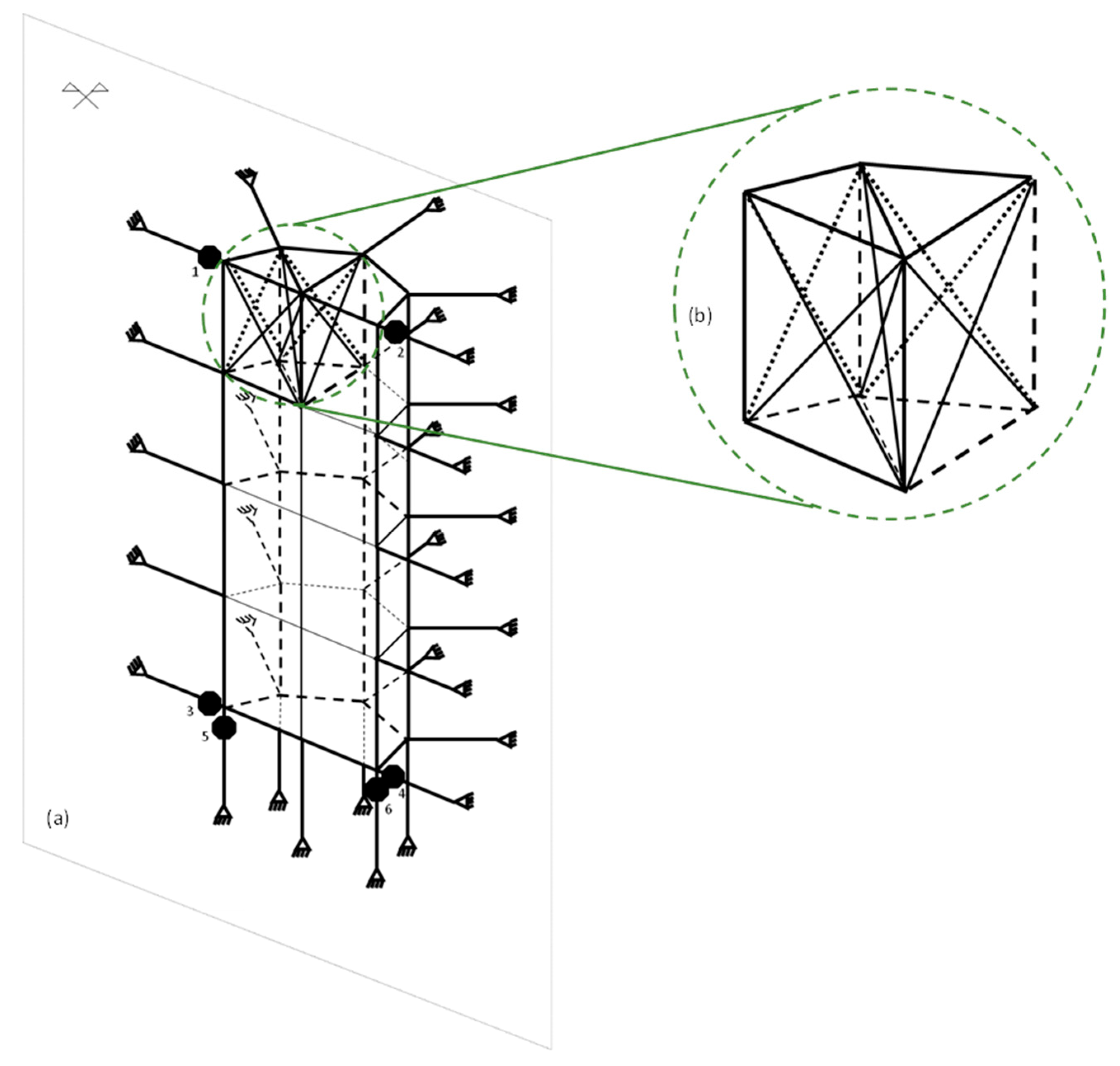 1
2
(b)
3
5
4
6
(a)