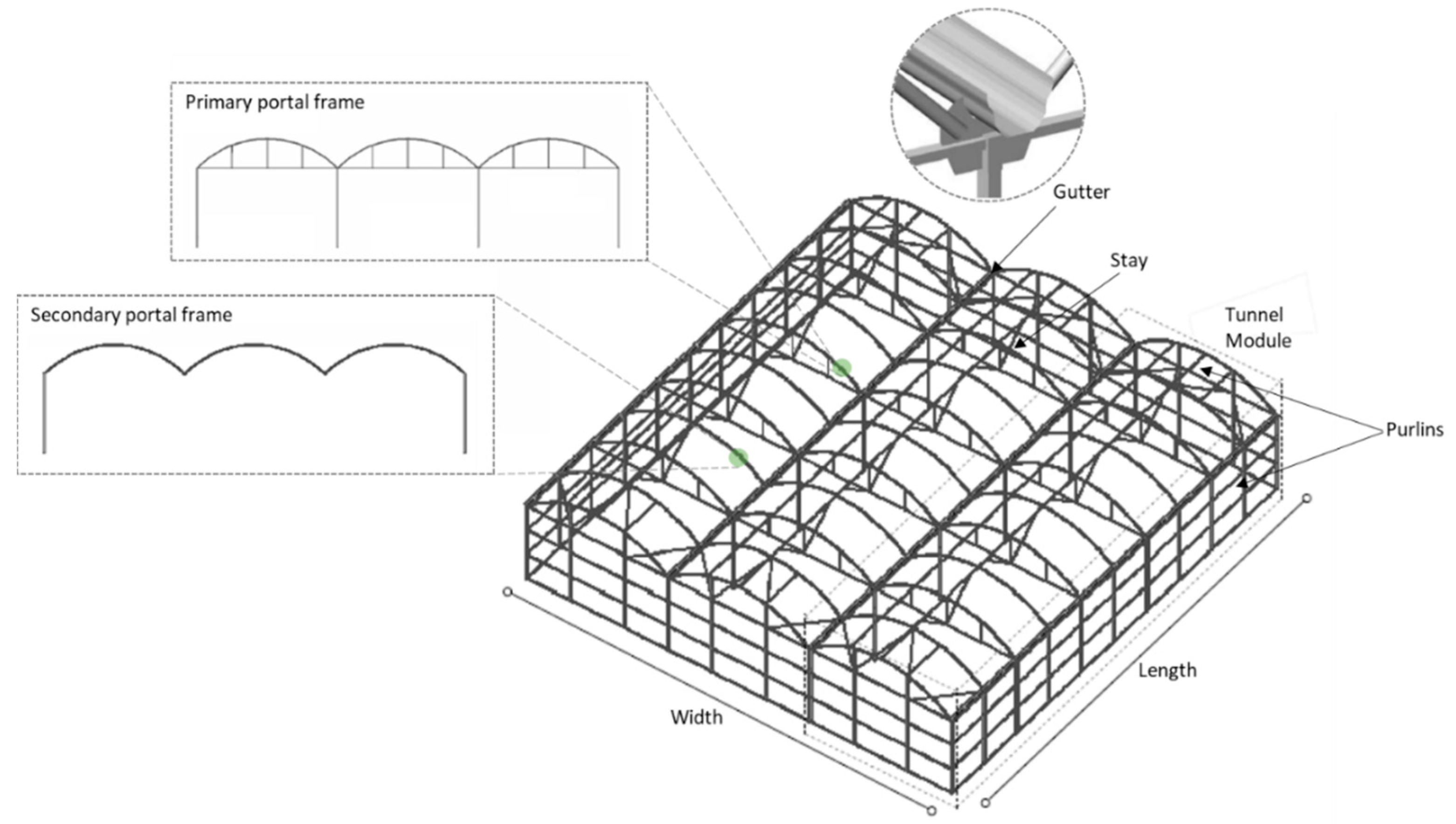 Primary portal frame

Secondary portal frame

Gutter

Stay

Tunnel Module

Purlins

Length

Width