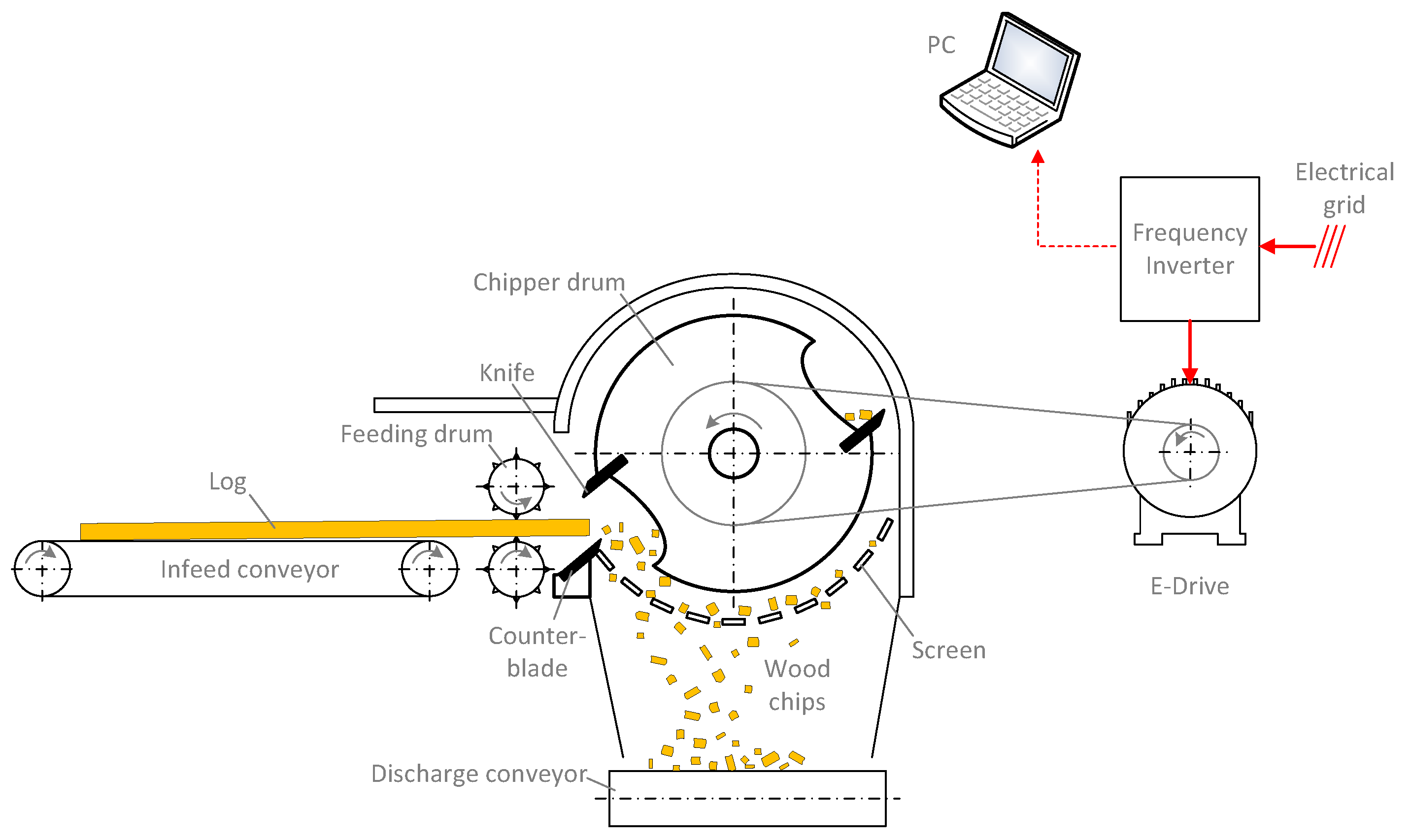 PC

Electrical grid

Frequency Inverter

Chipper drum

Knife

Feeding drum

Log

Infeed conveyor

Counter-blade

Wood chips

Screen

E-Drive

Discharge conveyor