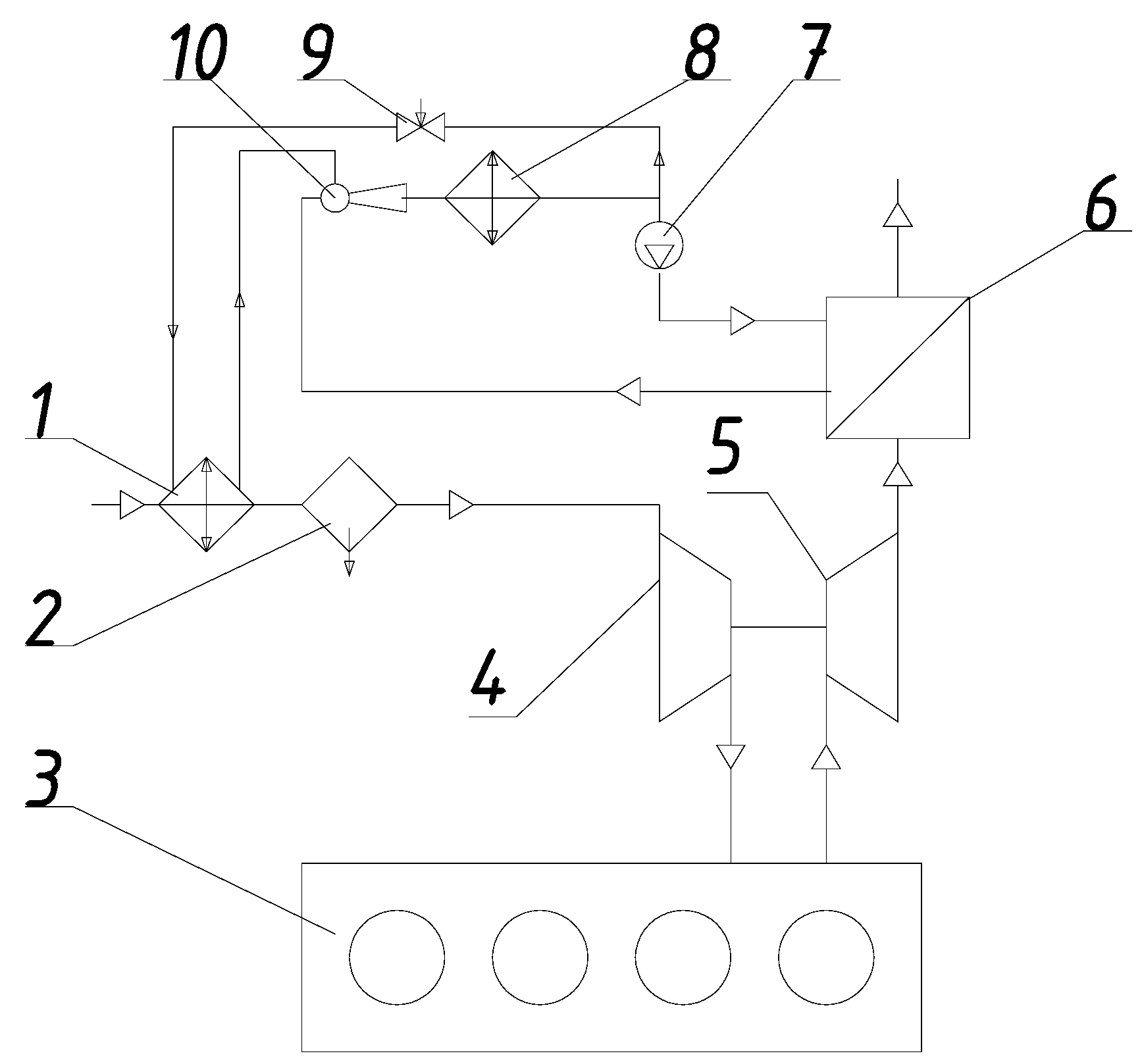 10
9
8
7
6
1
5
2
4
3