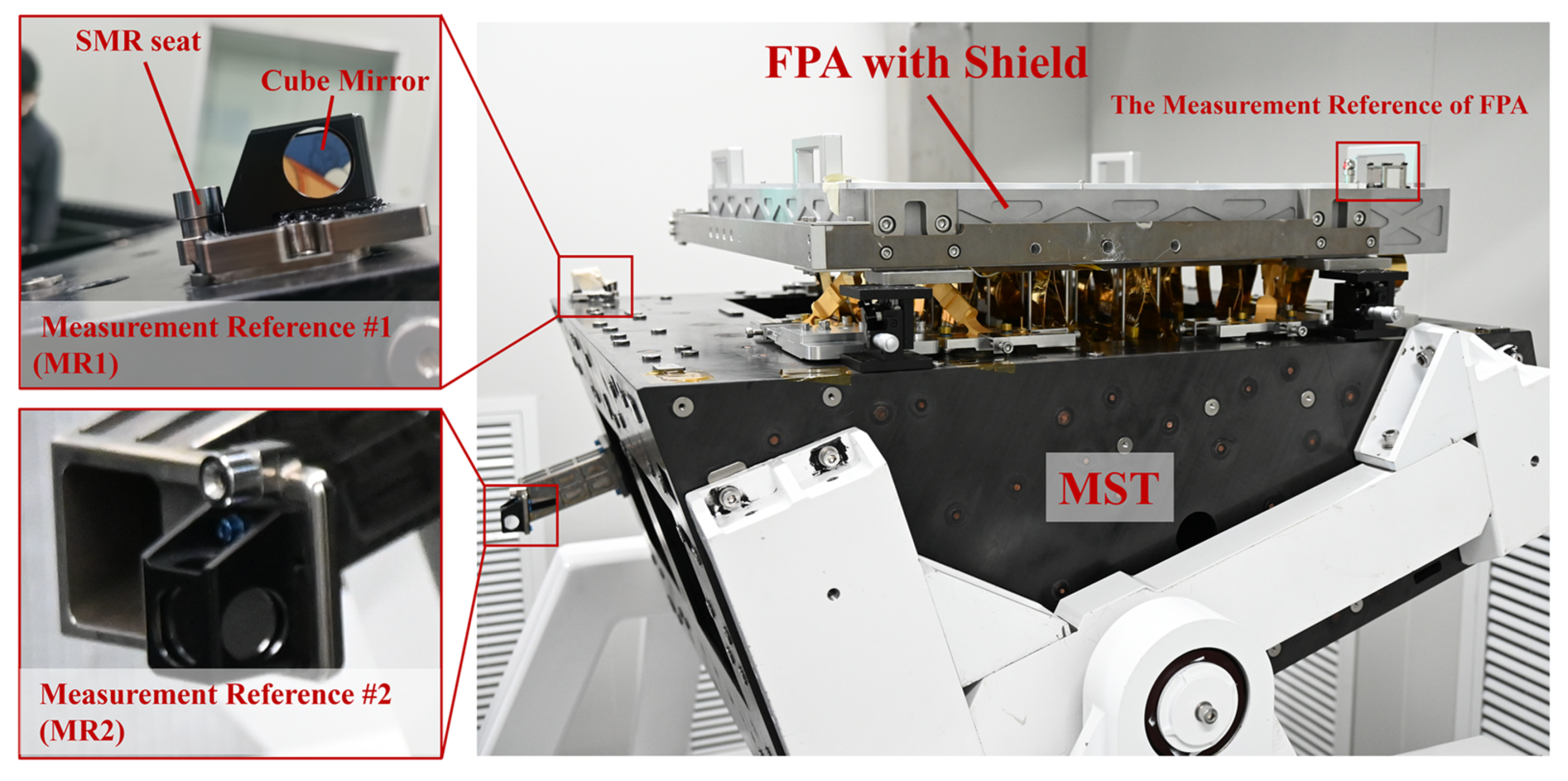 SMR seat
Cube Mirror
Measurement Reference #1 (MR1)
Measurement Reference #2 (MR2)
FPA with Shield
The Measurement Reference of FPA
MST