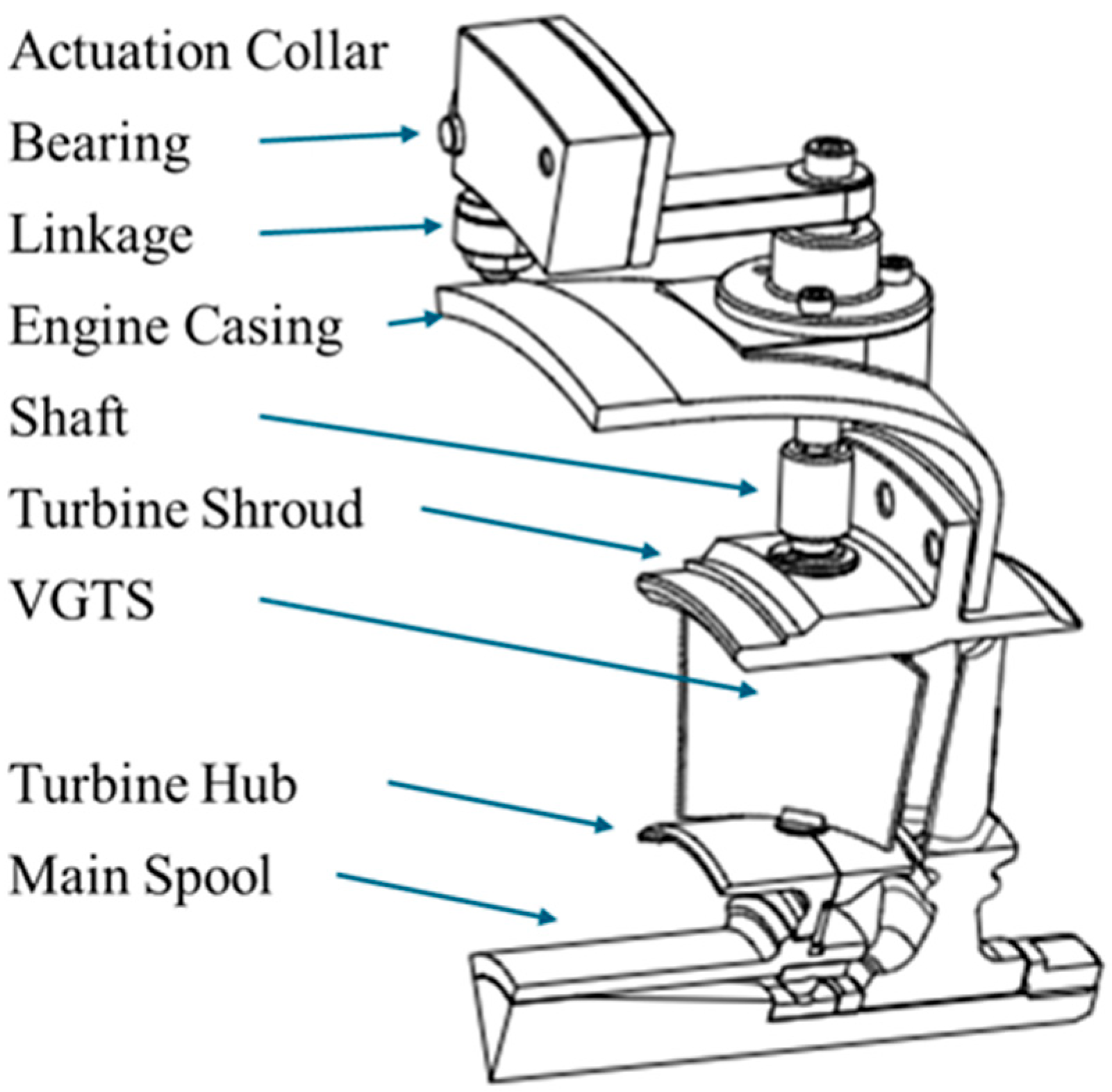 Actuation Collar
Bearing
Linkage
Engine Casing
Shaft
Turbine Shroud
VGTS
Turbine Hub
Main Spool