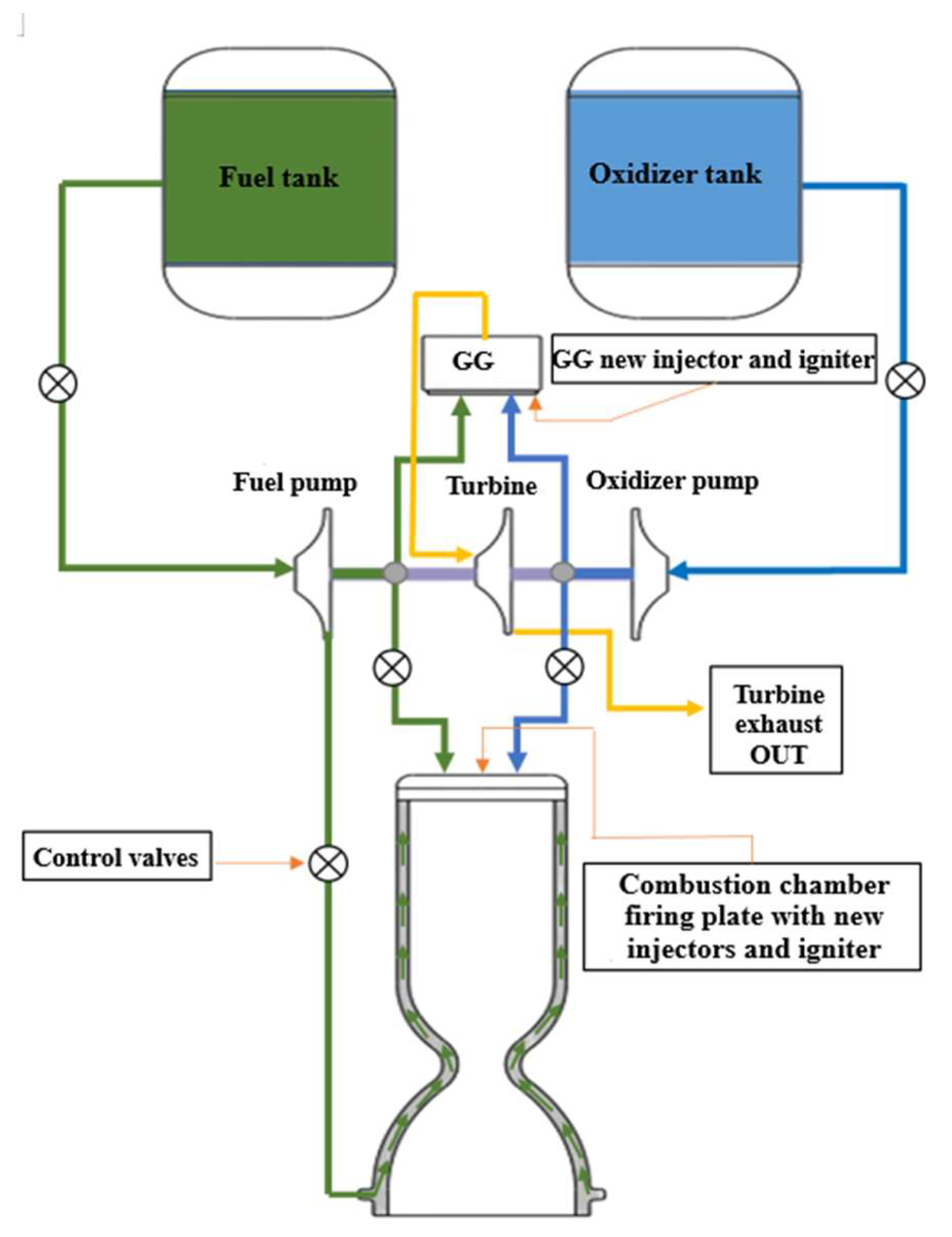 Fuel tank

Oxidizer tank

GG

GG new injector and igniter

Fuel pump

Turbine

Oxidizer pump

Turbine exhaust OUT

Control valves

Combustion chamber firing plate with new injectors and igniter