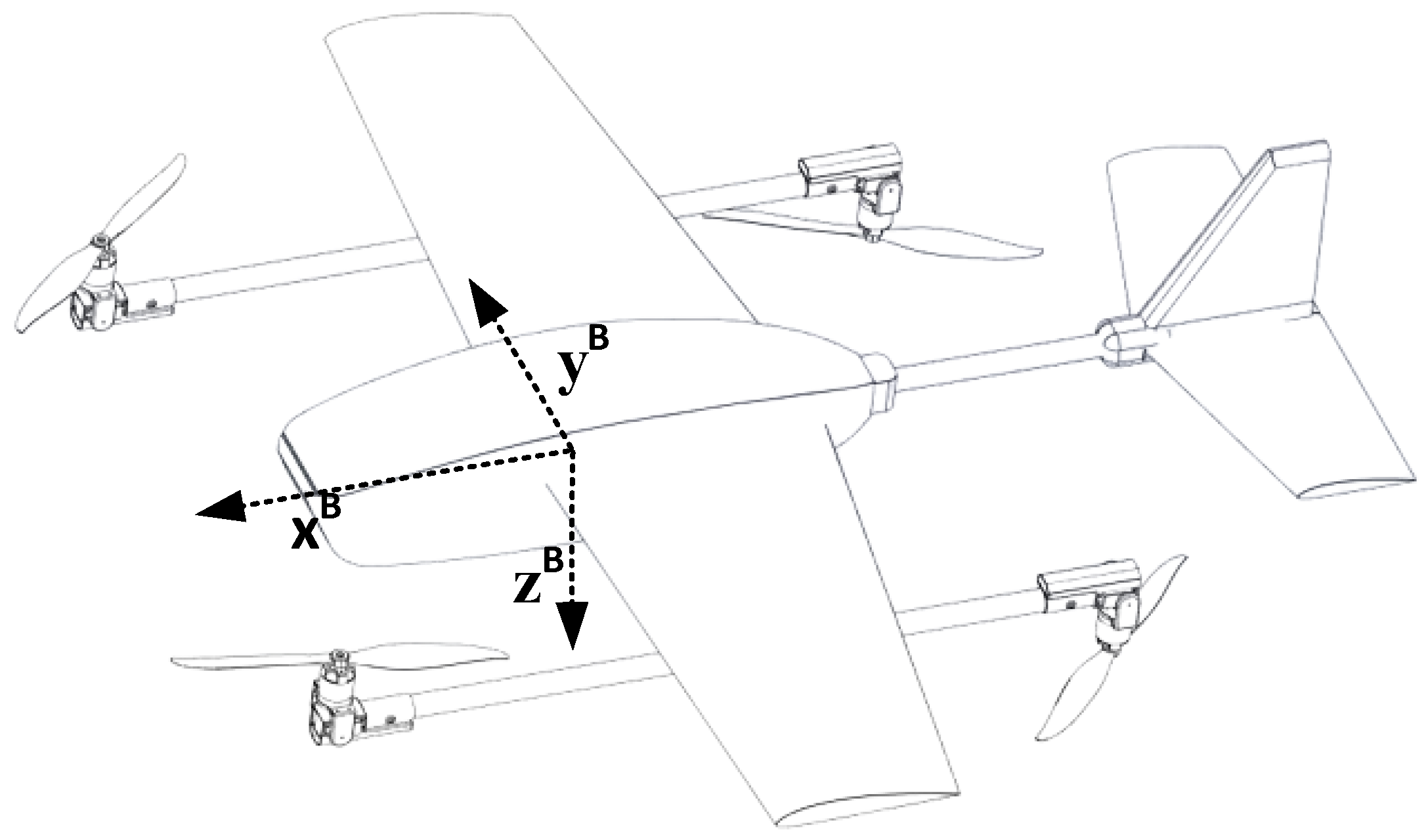 $y^B$
$x^B$
$z^B$