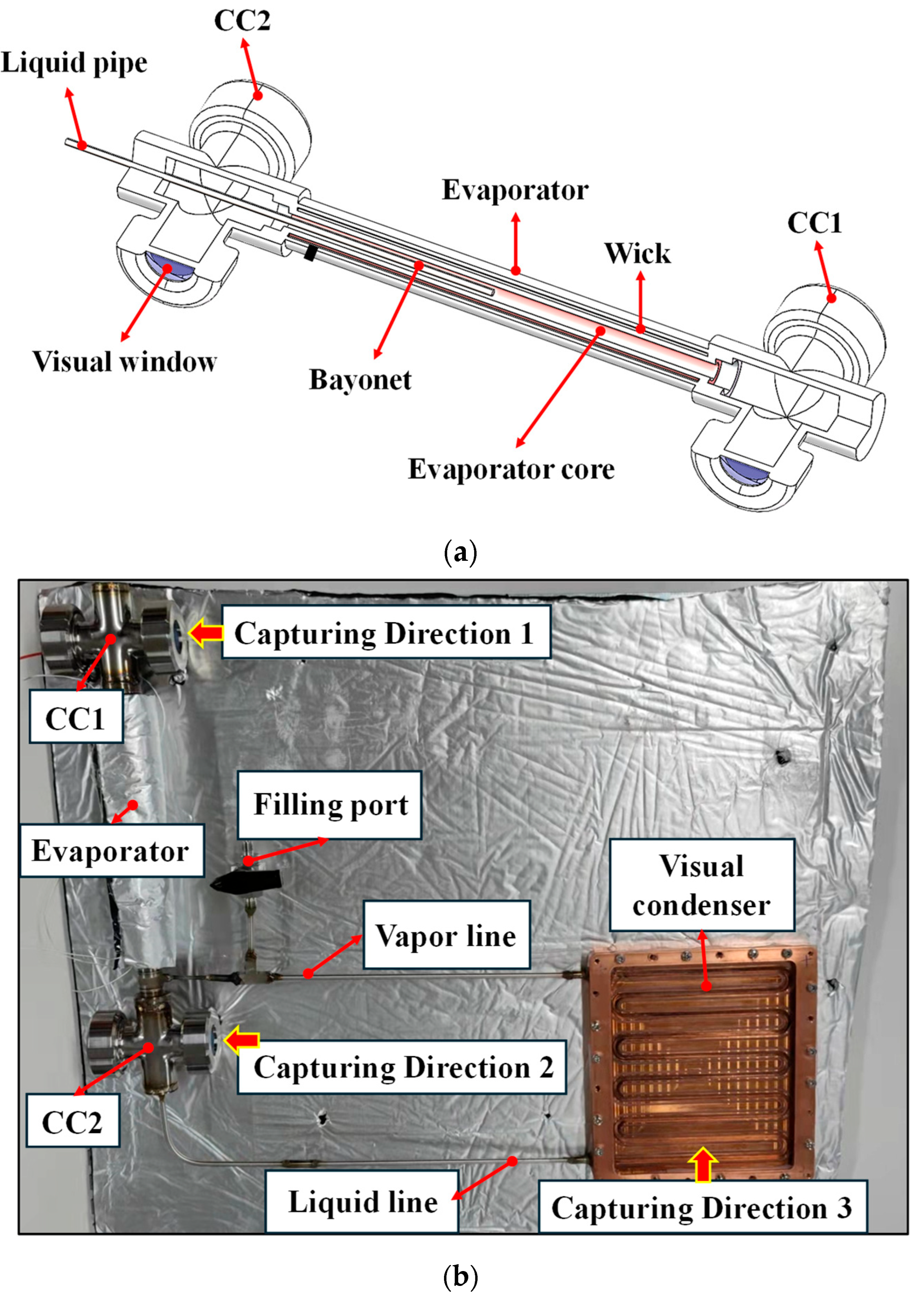 CC2
Liquid pipe
Evaporator
CC1
Wick
Visual window
Bayonet
Evaporator core

(a)

Capturing Direction 1
CC1
Filling port
Evaporator
Visual condenser
Vapor line
Capturing Direction 2
CC2
Liquid line
Capturing Direction 3

(b)