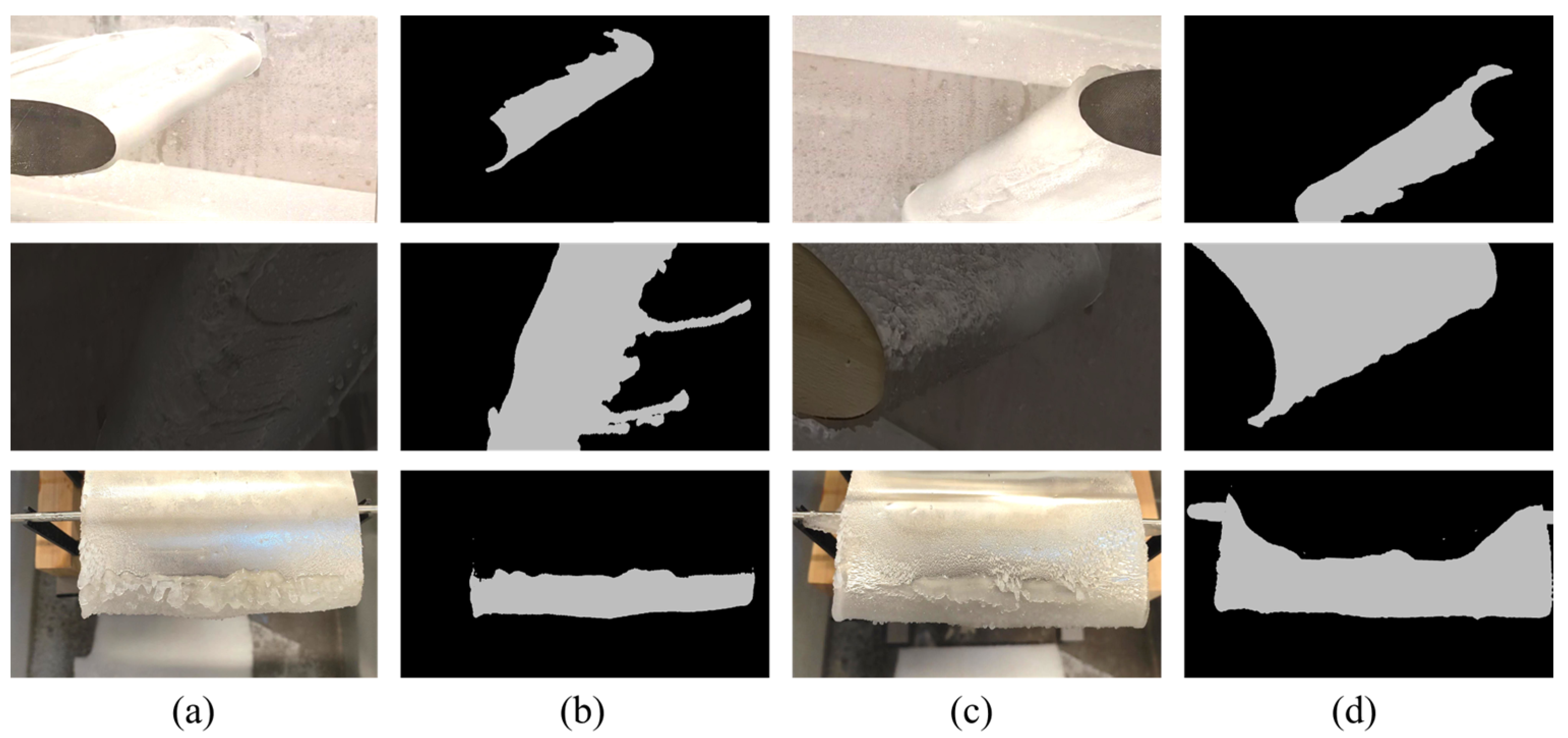 (a)

(b)

(c)

(d)