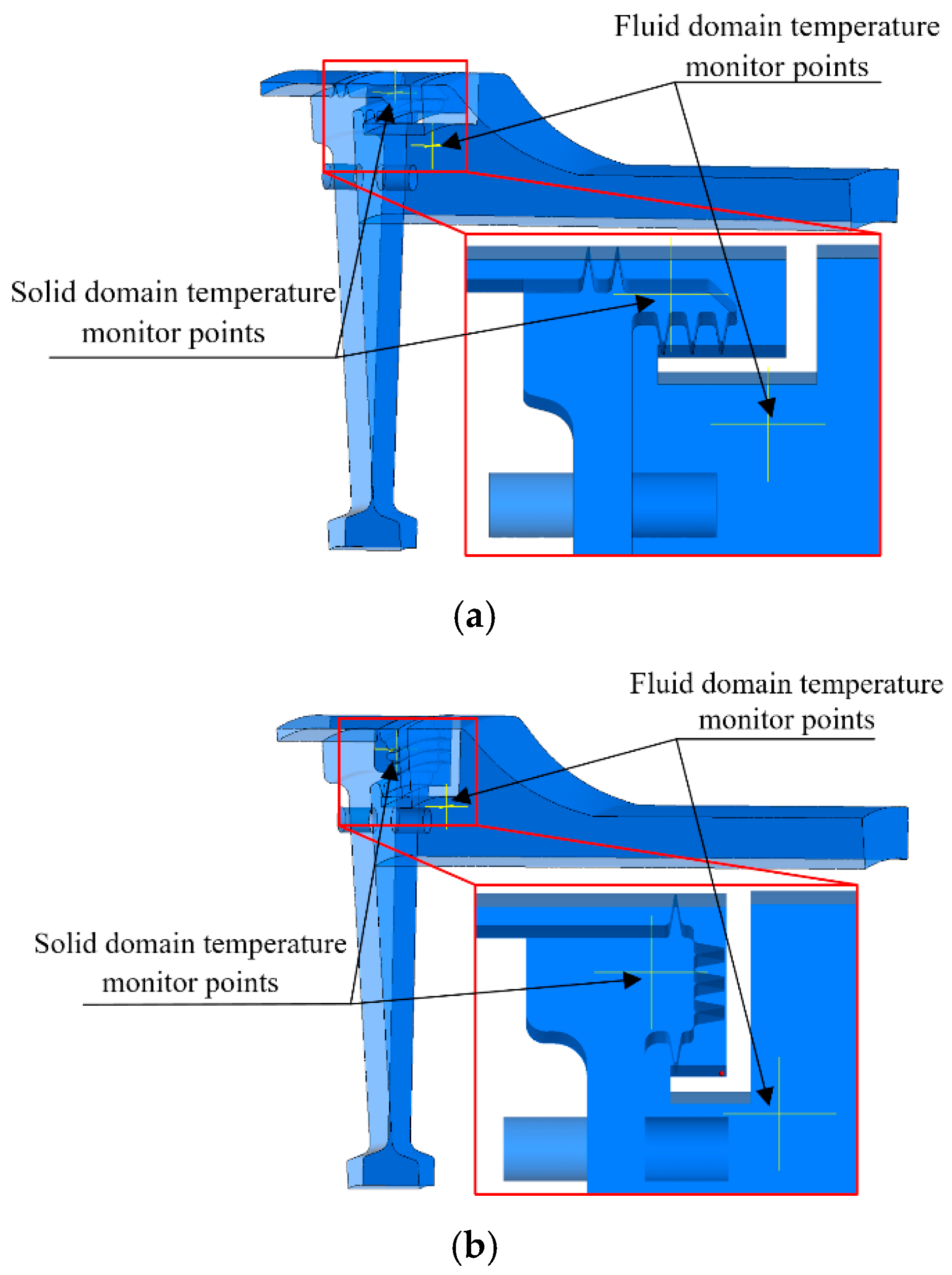 Fluid domain temperature monitor points

Solid domain temperature monitor points

(a)

Fluid domain temperature monitor points

Solid domain temperature monitor points

(b)