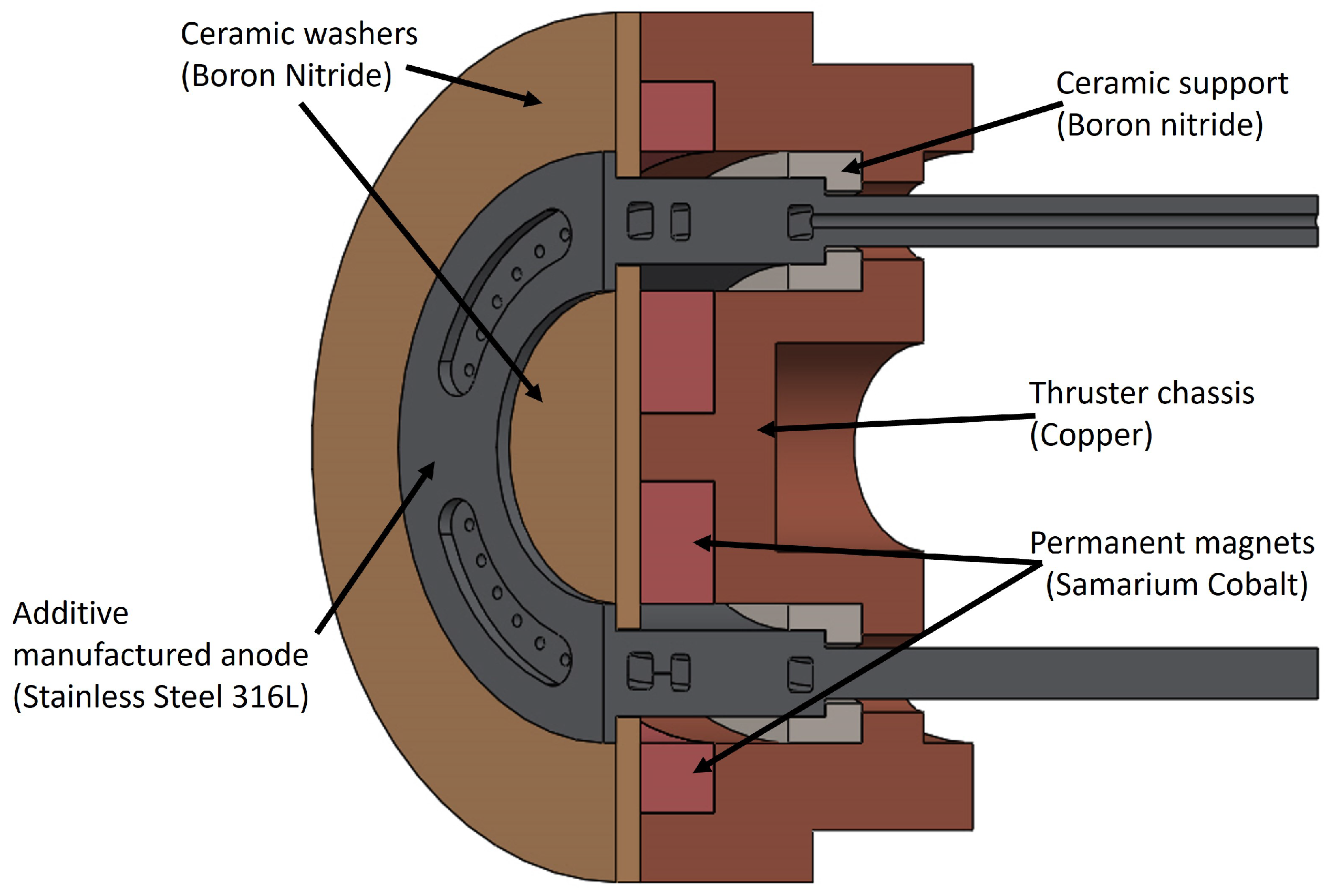 Ceramic washers
(Boron Nitride)

Ceramic support
(Boron nitride)

Thruster chassis
(Copper)

Permanent magnets
(Samarium Cobalt)

Additive
manufactured anode
(Stainless Steel 316L)