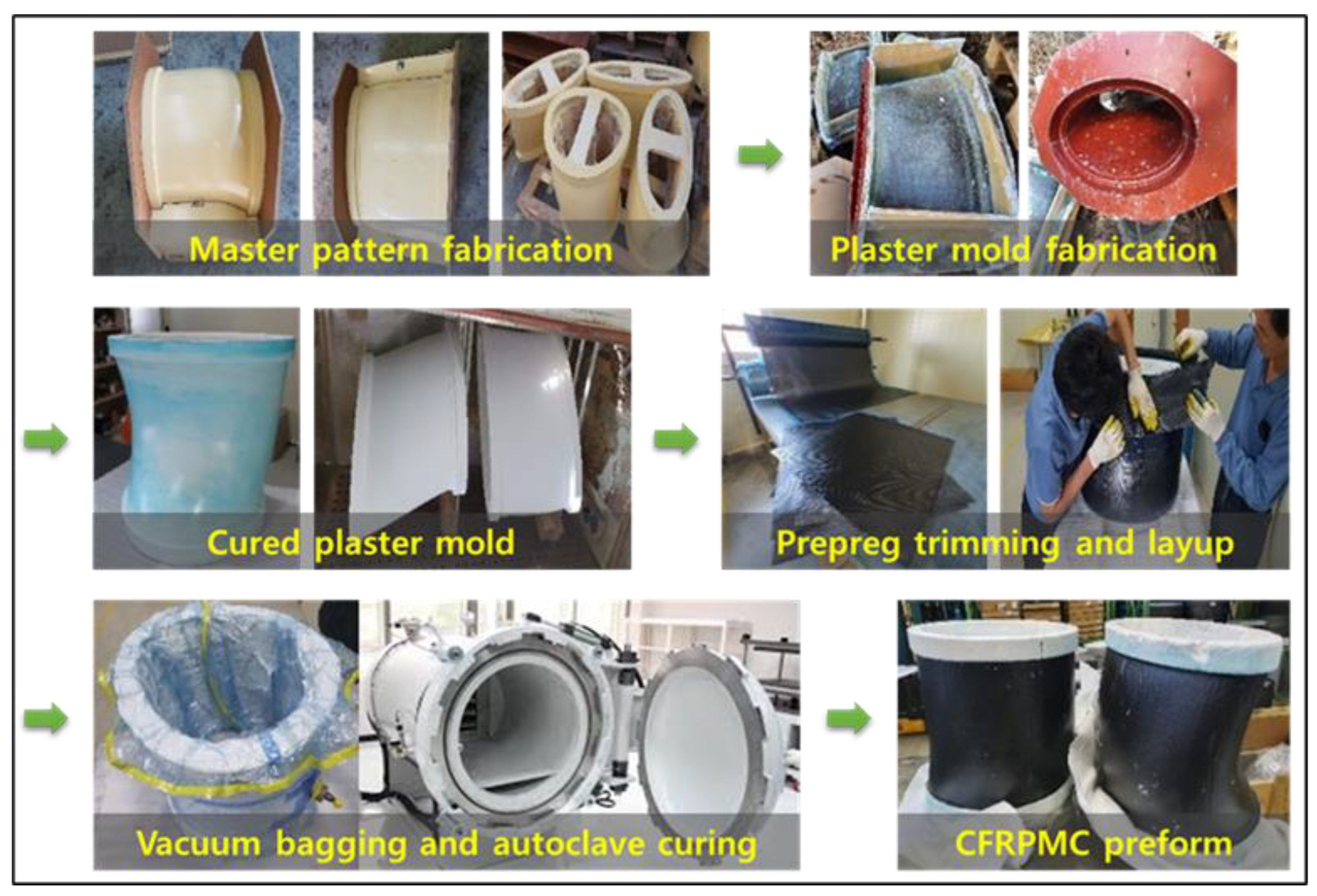 Master pattern fabrication

Plaster mold fabrication

Cured plaster mold

Prepreg trimming and layup

Vacuum bagging and autoclave curing

CFRPMC preform