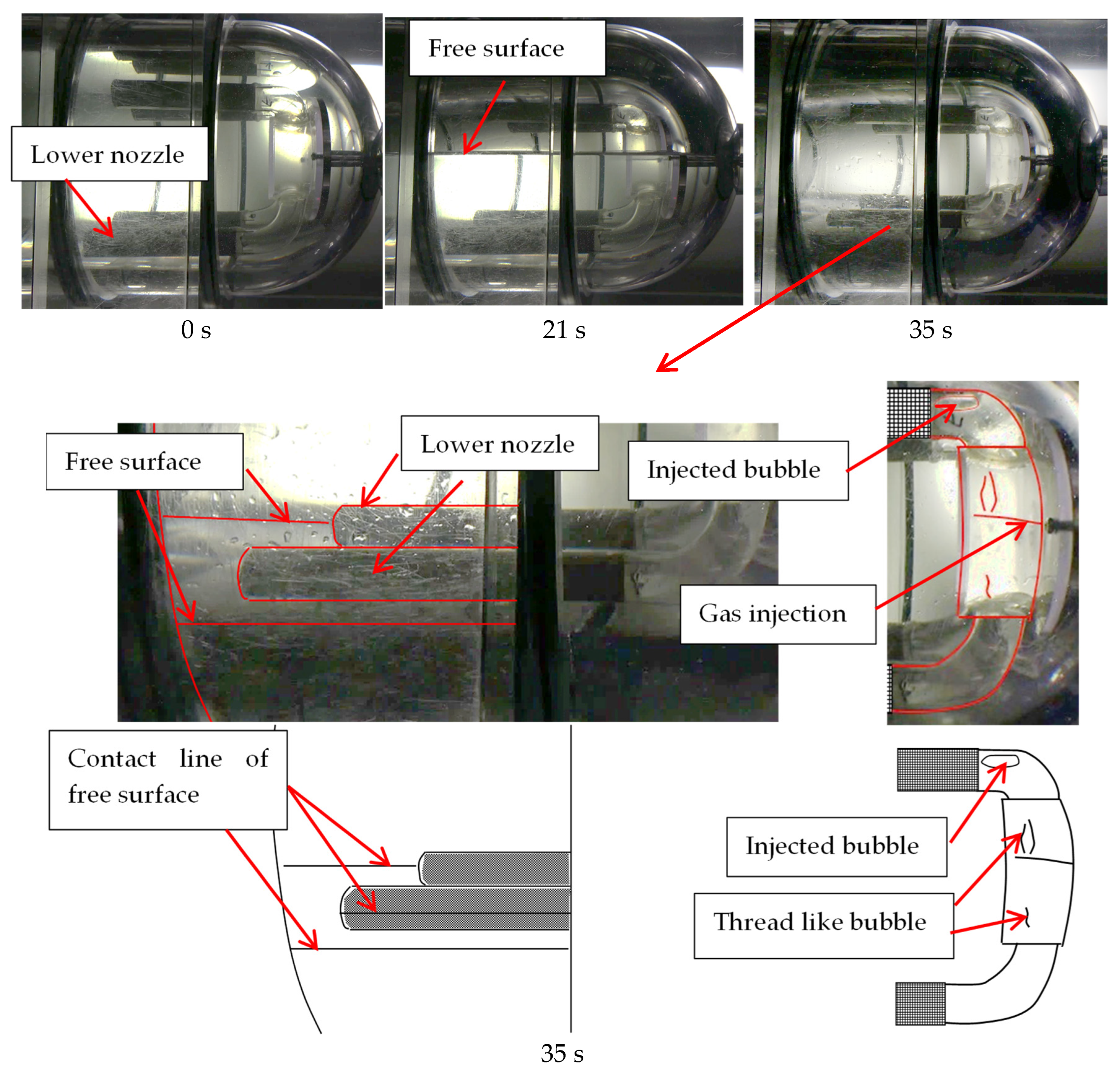 Lower nozzle

Free surface

0 s

21 s

35 s

Free surface

Lower nozzle

Injected bubble

Gas injection

Contact line of free surface

Injected bubble

Thread like bubble

35 s