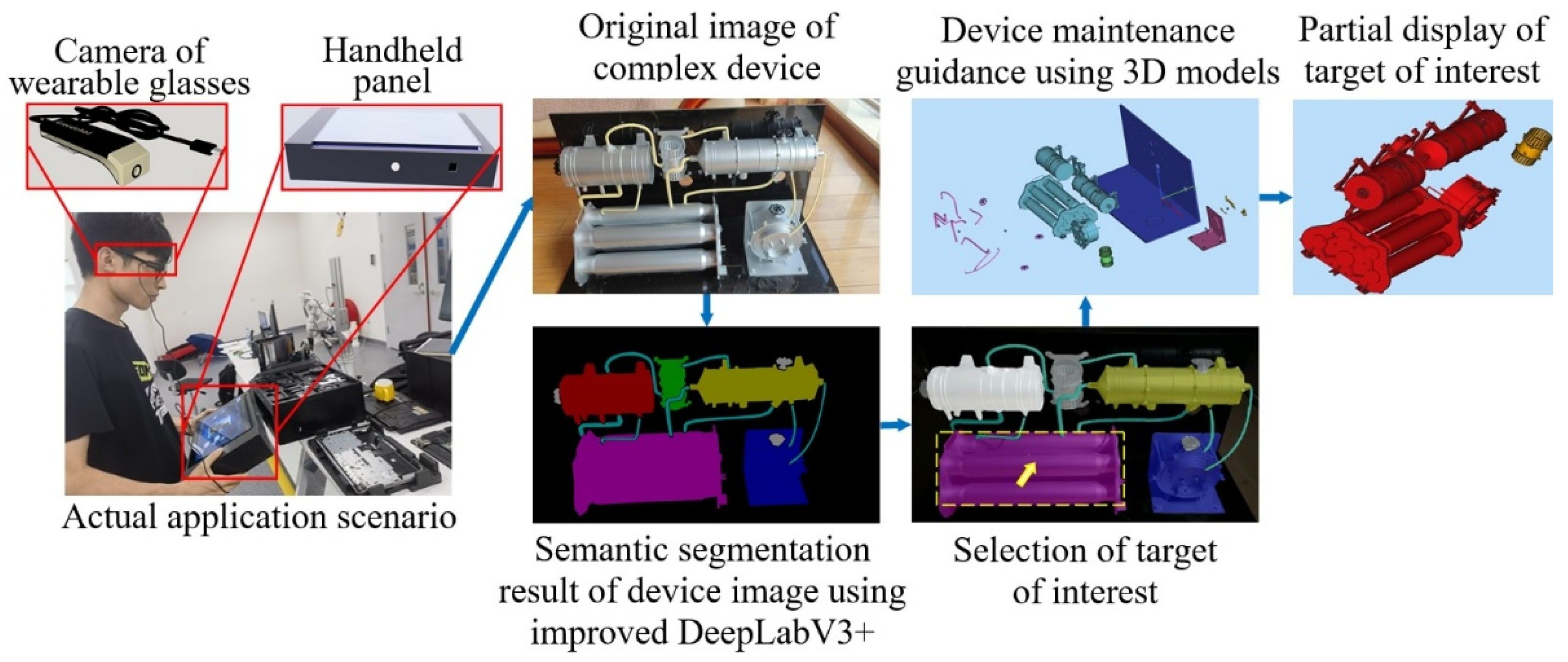 Camera of wearable glasses

Handheld panel

Original image of complex device

Device maintenance guidance using 3D models

Partial display of target of interest

Actual application scenario

Semantic segmentation result of device image using improved DeepLabV3+

Selection of target of interest