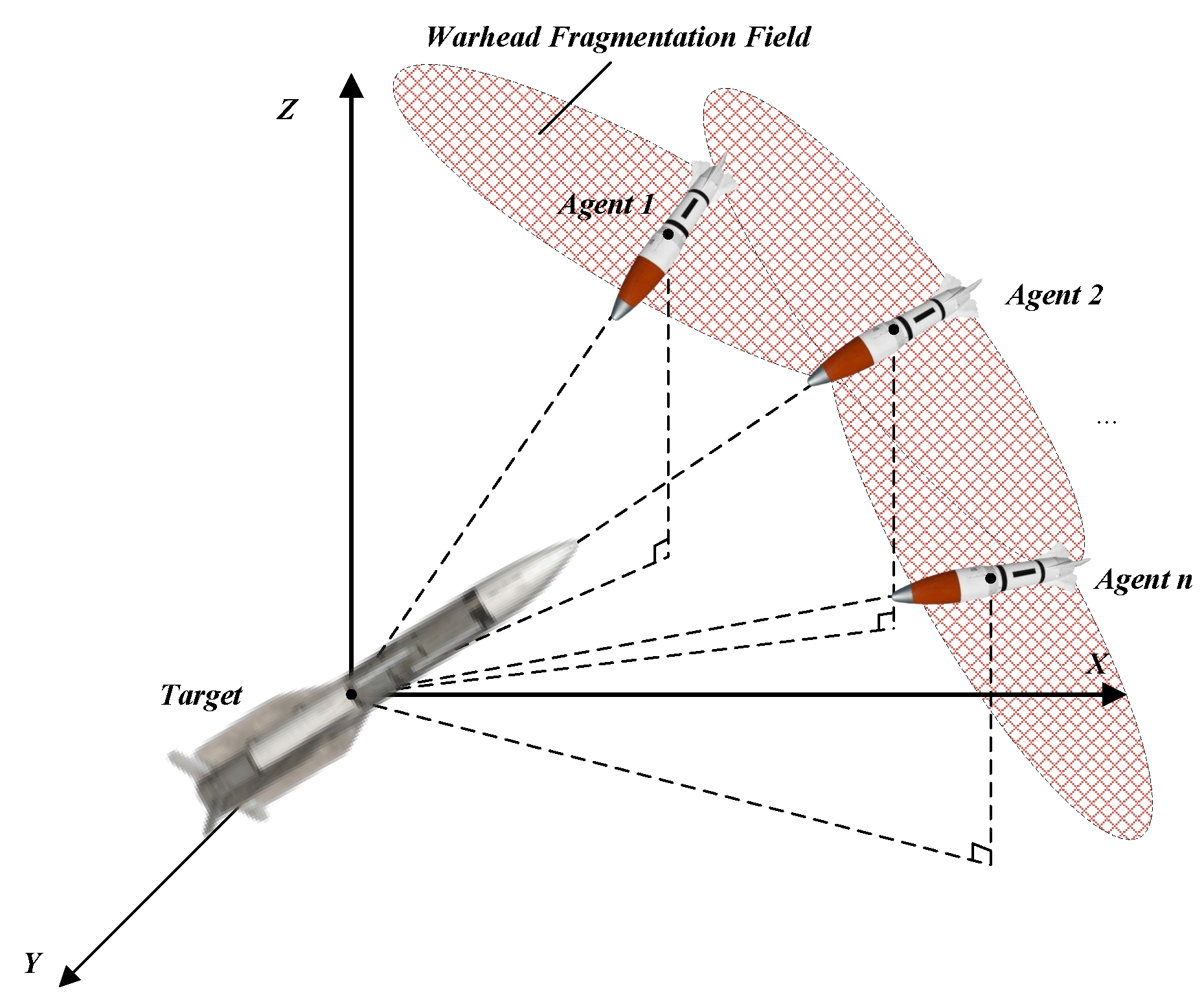 Warhead Fragmentation Field

Z

Agent 1

Agent 2

...

Agent n

X

Target

Y