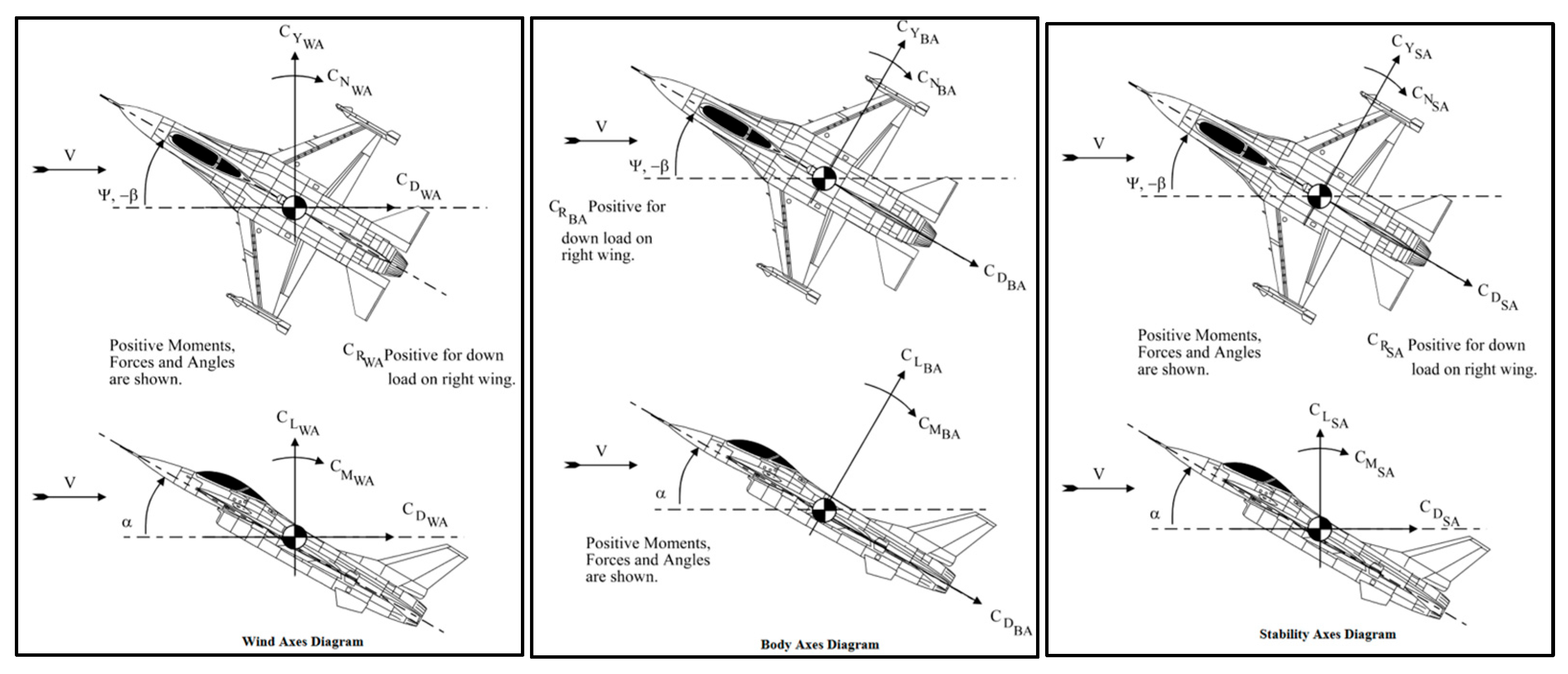 $C_{Y_{WA}}$

$C_{N_{WA}}$

V

$\Psi, -\beta$

$C_{D_{WA}}$

Positive Moments, Forces and Angles are shown.

$C_{R_{WA}}$ Positive for down load on right wing.

$C_{L_{WA}}$

$C_{M_{WA}}$

V

$\alpha$

$C_{D_{WA}}$

Wind Axes Diagram

$C_{Y_{BA}}$

$C_{N_{BA}}$

V

$\Psi, -\beta$

$C_{R_{BA}}$ Positive for down load on right wing.

$C_{D_{BA}}$

$C_{L_{BA}}$

$C_{M_{BA}}$

V

$\alpha$

Positive Moments, Forces and Angles are shown.

$C_{D_{BA}}$

Body Axes Diagram

$C_{Y_{SA}}$

$C_{N_{SA}}$

V

$\Psi, -\beta$

$C_{D_{SA}}$

Positive Moments, Forces and Angles are shown.

$C_{R_{SA}}$ Positive for down load on right wing.

$C_{L_{SA}}$

$C_{M_{SA}}$

V

$\alpha$

$C_{D_{SA}}$

Stability Axes Diagram