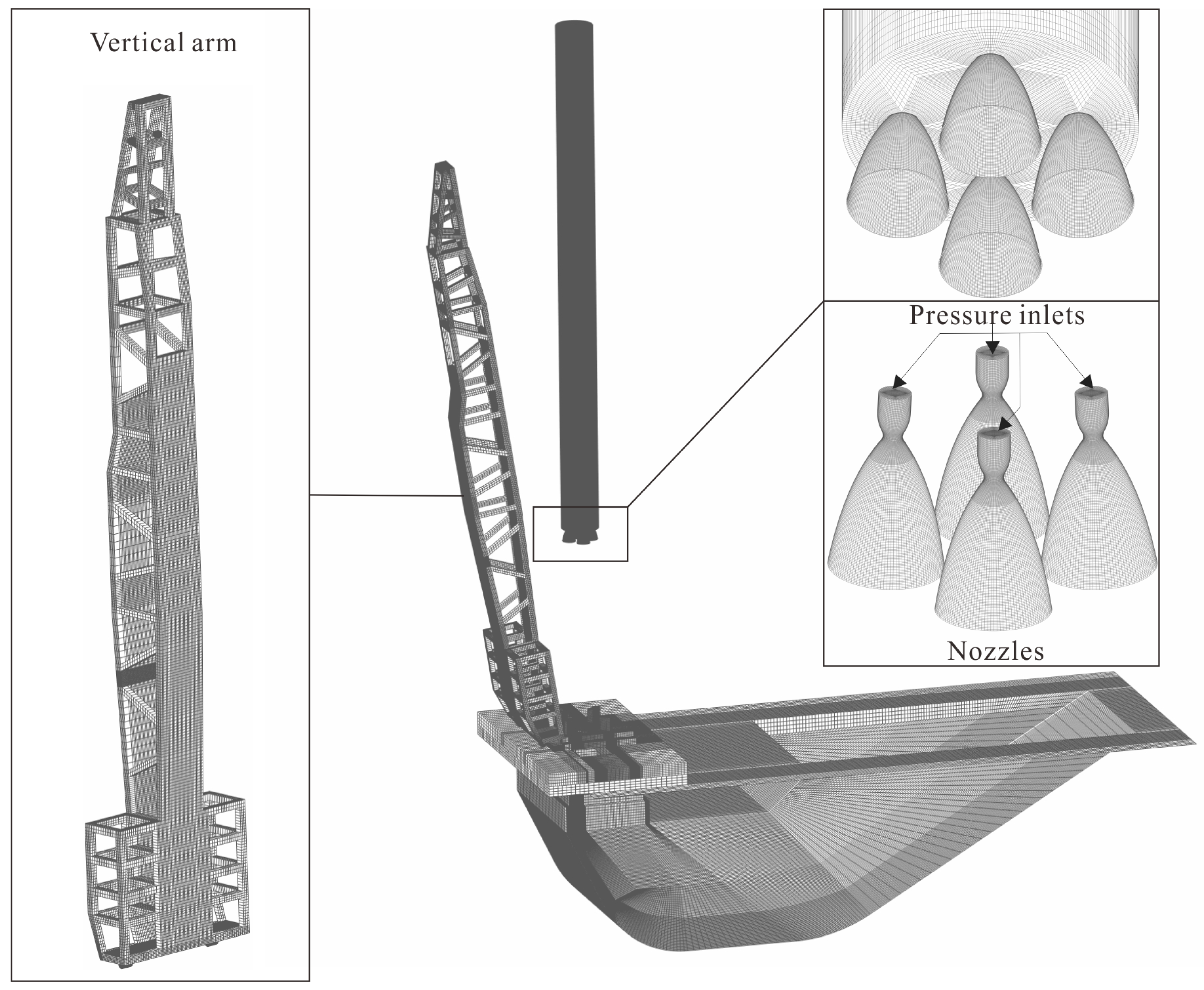 Vertical arm

Pressure inlets

Nozzles